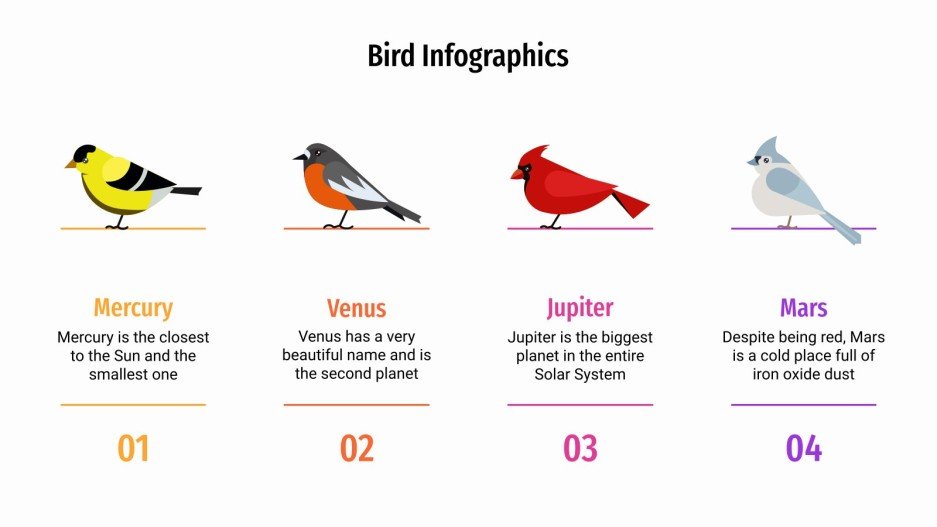 Bird Infographics

Mercury
Mercury is the closest to the Sun and the smallest one
01

Venus
Venus has a very beautiful name and is the second planet
02

Jupiter
Jupiter is the biggest planet in the entire Solar System
03

Mars
Despite being red, Mars is a cold place full of iron oxide dust
04