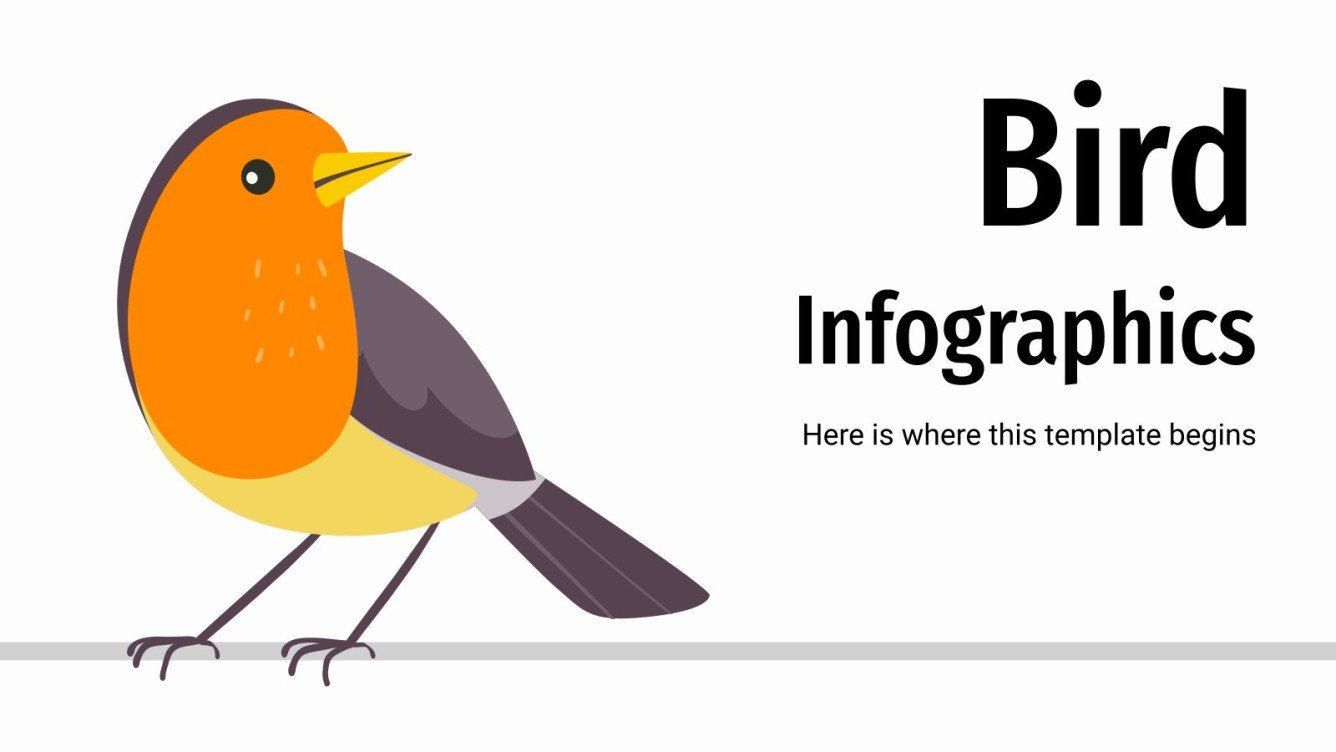 Bird
Infographics

Here is where this template begins