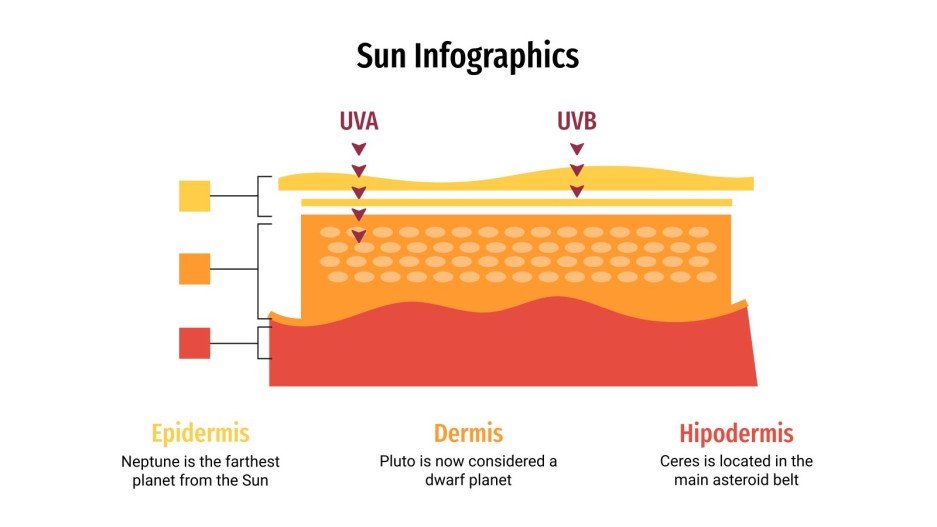 Sun Infographics

UVA

UVB

Epidermis

Neptune is the farthest planet from the Sun

Dermis

Pluto is now considered a dwarf planet

Hipodermis

Ceres is located in the main asteroid belt