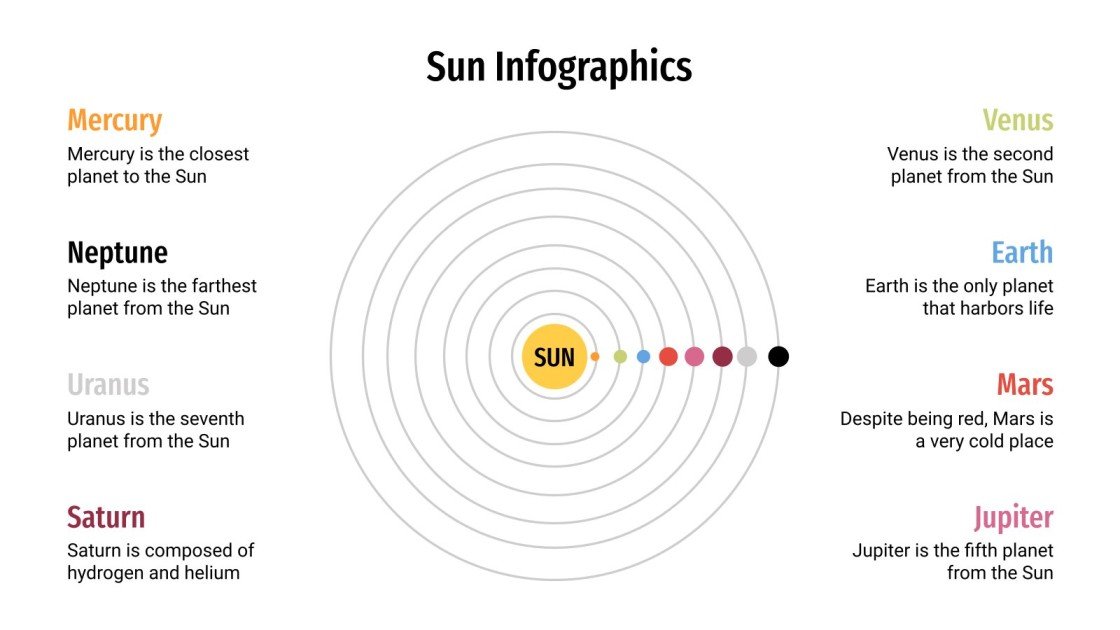 Sun Infographics

Mercury
Mercury is the closest planet to the Sun

Neptune
Neptune is the farthest planet from the Sun

Uranus
Uranus is the seventh planet from the Sun

Saturn
Saturn is composed of hydrogen and helium

SUN

Venus
Venus is the second planet from the Sun

Earth
Earth is the only planet that harbors life

Mars
Despite being red, Mars is a very cold place

Jupiter
Jupiter is the fifth planet from the Sun