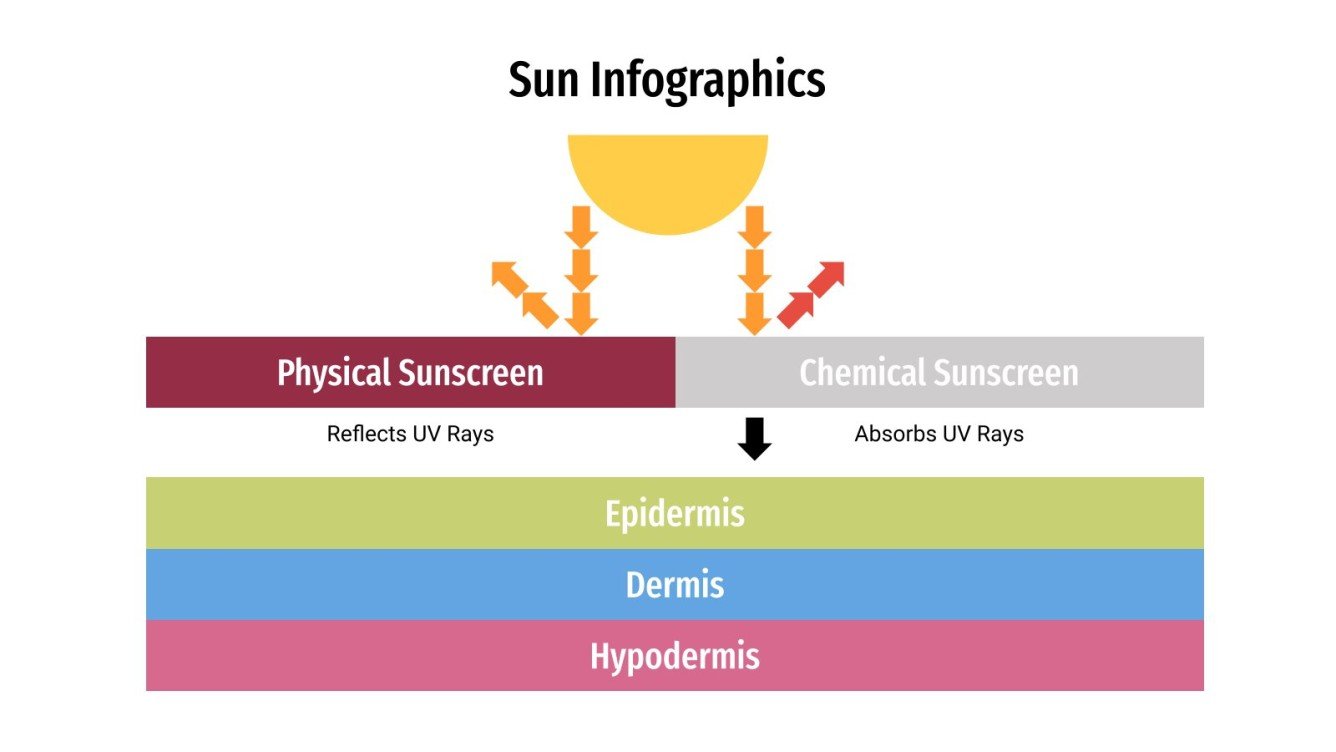 Sun Infographics

Physical Sunscreen

Chemical Sunscreen

Reflects UV Rays

Absorbs UV Rays

Epidermis

Dermis

Hypodermis