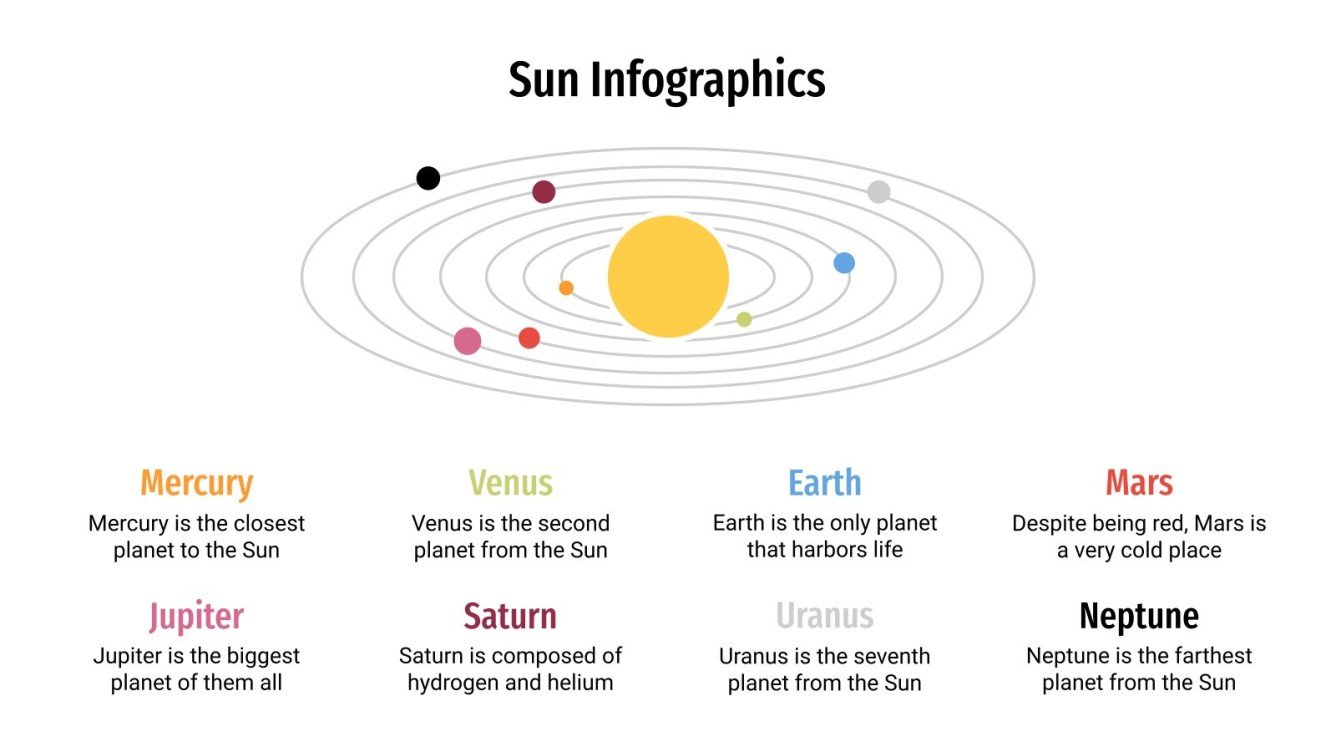 Sun Infographics

Mercury
Mercury is the closest planet to the Sun

Venus
Venus is the second planet from the Sun

Earth
Earth is the only planet that harbors life

Mars
Despite being red, Mars is a very cold place

Jupiter
Jupiter is the biggest planet of them all

Saturn
Saturn is composed of hydrogen and helium

Uranus
Uranus is the seventh planet from the Sun

Neptune
Neptune is the farthest planet from the Sun