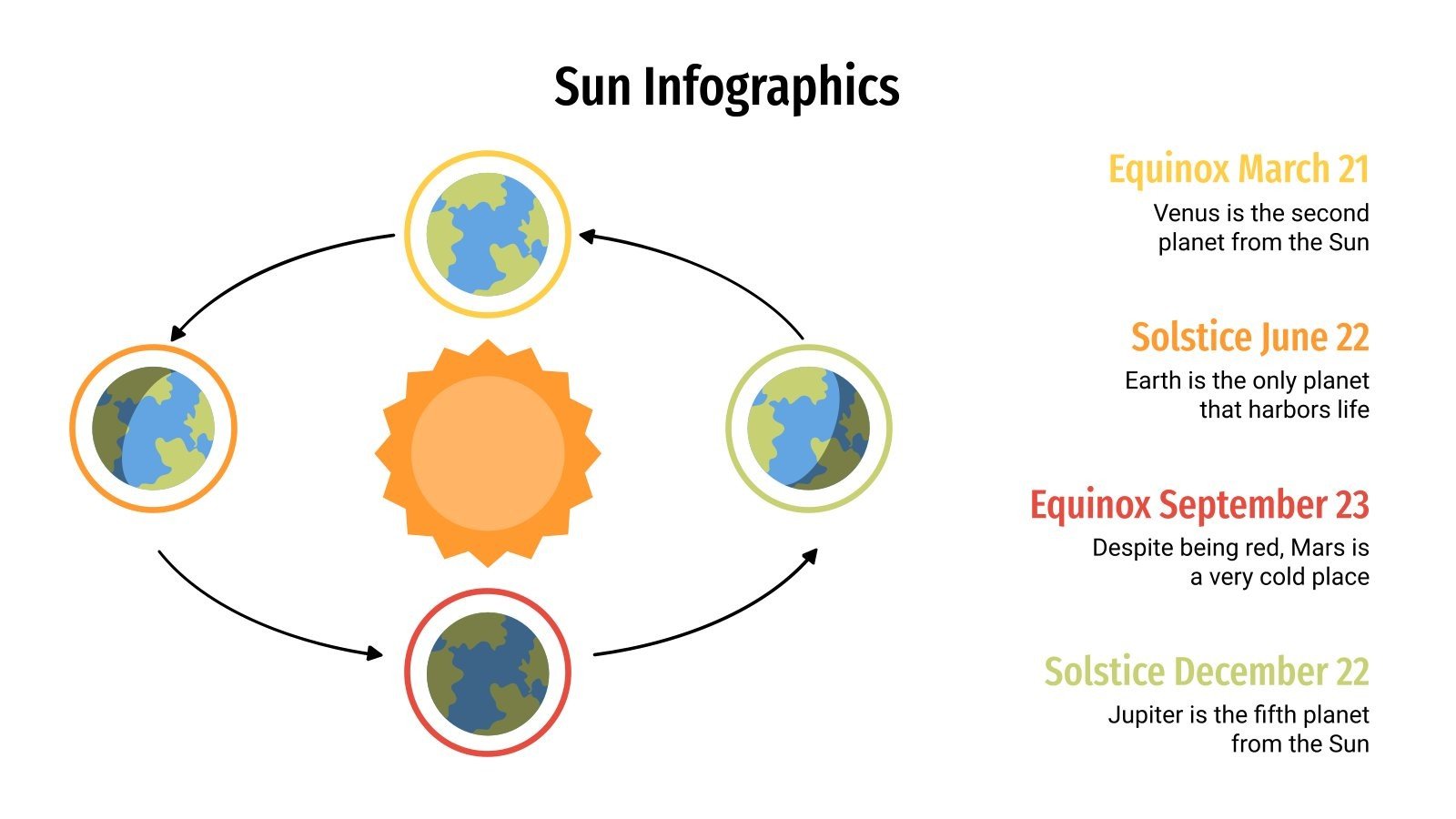 Sun Infographics

Equinox March 21

Venus is the second planet from the Sun

Solstice June 22

Earth is the only planet that harbors life

Equinox September 23

Despite being red, Mars is a very cold place

Solstice December 22

Jupiter is the fifth planet from the Sun