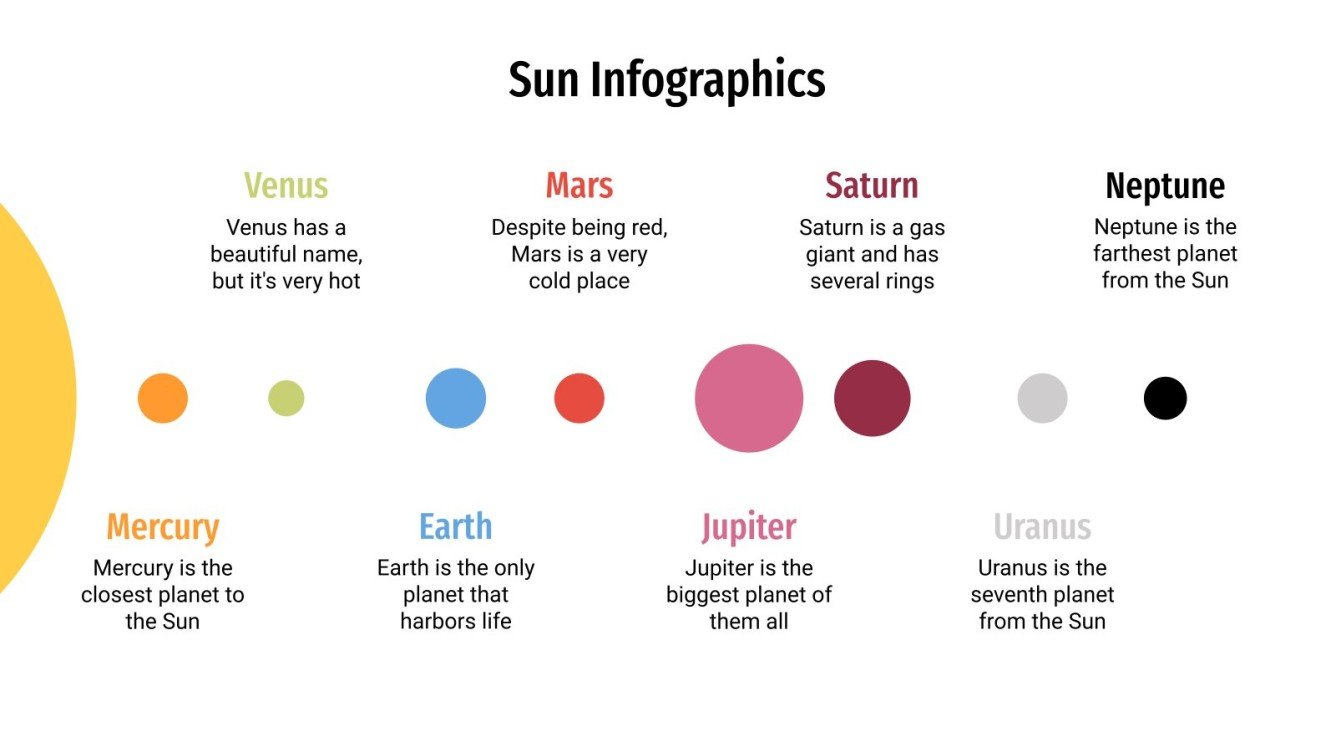 Sun Infographics

Venus
Venus has a beautiful name, but it's very hot

Mars
Despite being red, Mars is a very cold place

Saturn
Saturn is a gas giant and has several rings

Neptune
Neptune is the farthest planet from the Sun

Mercury
Mercury is the closest planet to the Sun

Earth
Earth is the only planet that harbors life

Jupiter
Jupiter is the biggest planet of them all

Uranus
Uranus is the seventh planet from the Sun