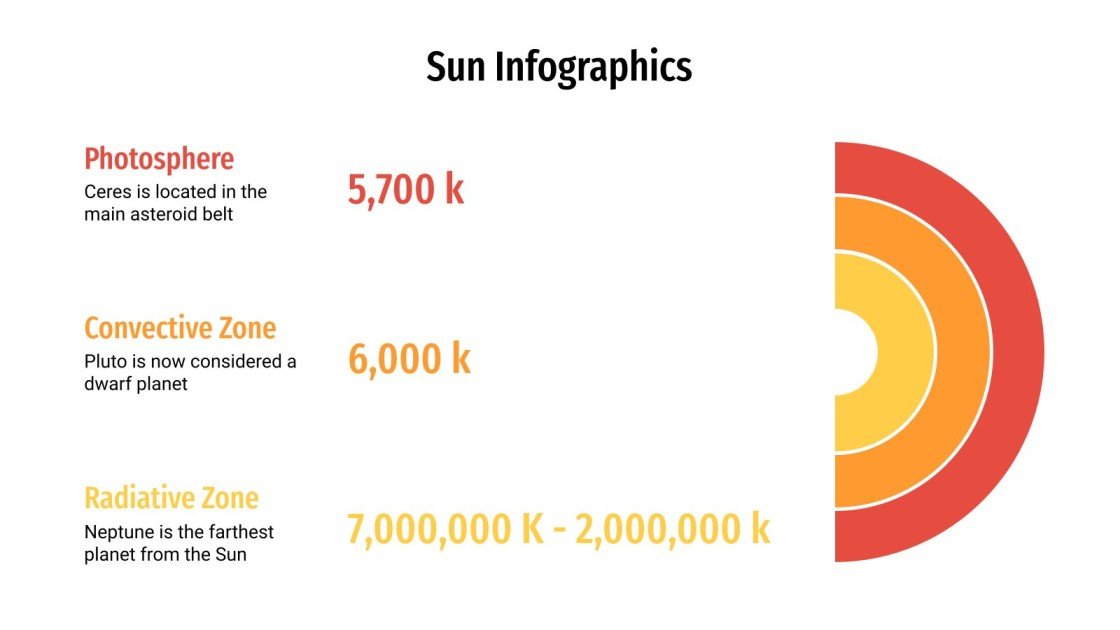 Sun Infographics

Photosphere
Ceres is located in the main asteroid belt

5,700 k

Convective Zone
Pluto is now considered a dwarf planet

6,000 k

Radiative Zone
Neptune is the farthest planet from the Sun

7,000,000 K - 2,000,000 k