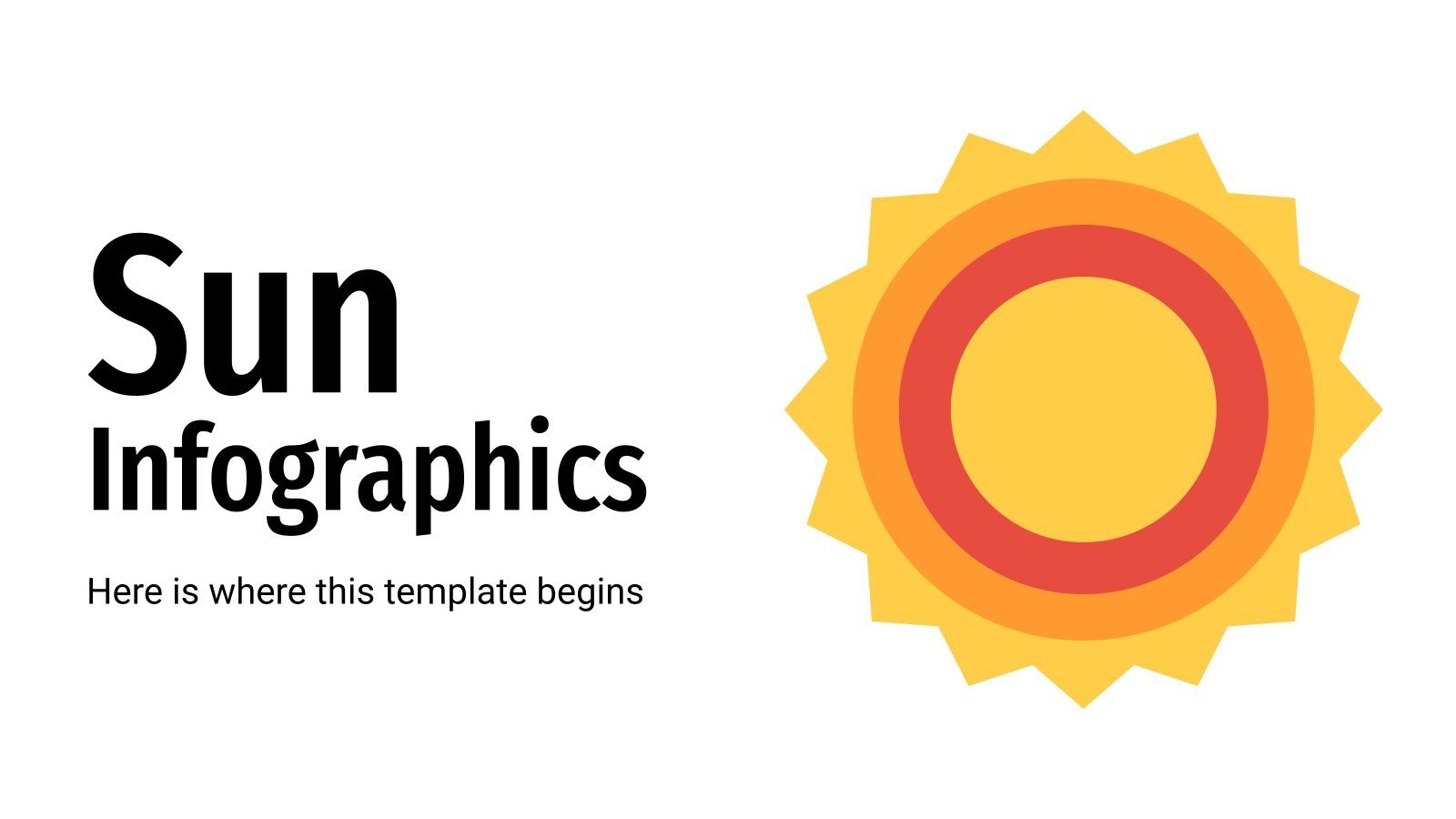 Sun
Infographics

Here is where this template begins