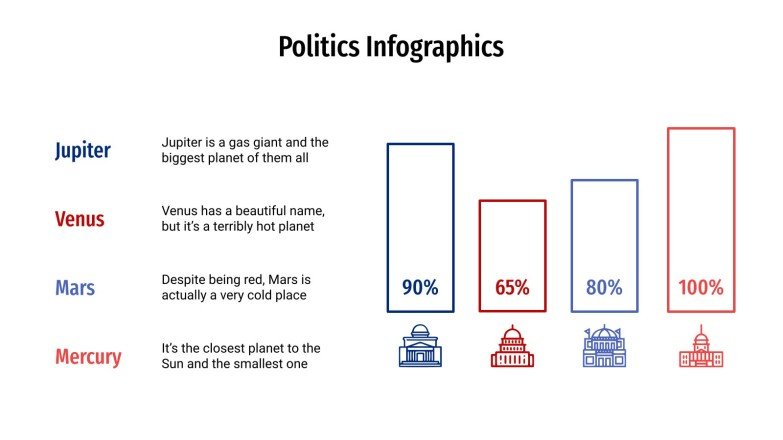 Politics Infographics

Jupiter

Jupiter is a gas giant and the biggest planet of them all

Venus

Venus has a beautiful name, but it's a terribly hot planet

Mars

Despite being red, Mars is actually a very cold place

Mercury

It's the closest planet to the Sun and the smallest one

90%

65%

80%

100%