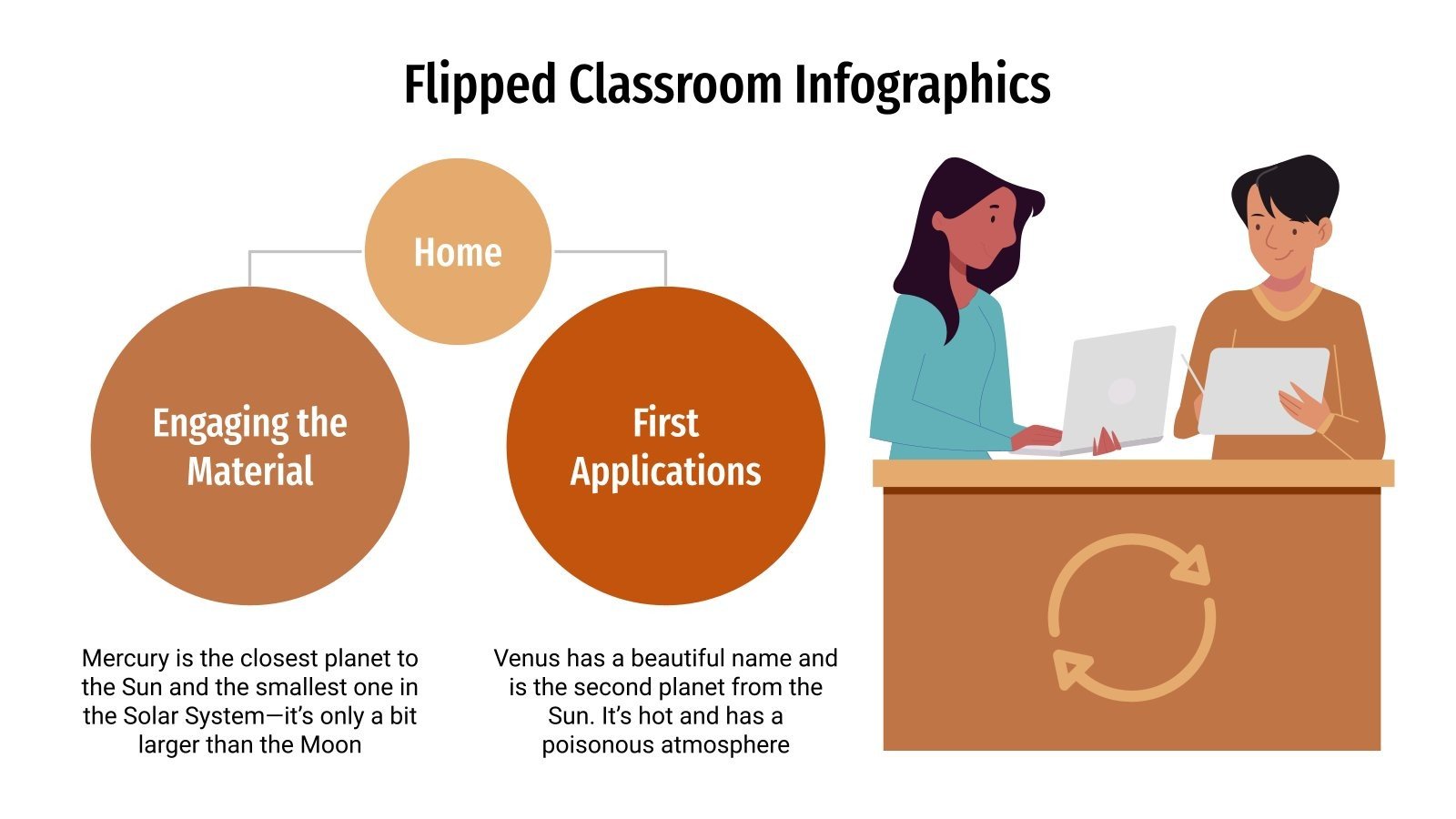 Flipped Classroom Infographics

Home

Engaging the Material

First Applications

Mercury is the closest planet to the Sun and the smallest one in the Solar System—it's only a bit larger than the Moon

Venus has a beautiful name and is the second planet from the Sun. It's hot and has a poisonous atmosphere