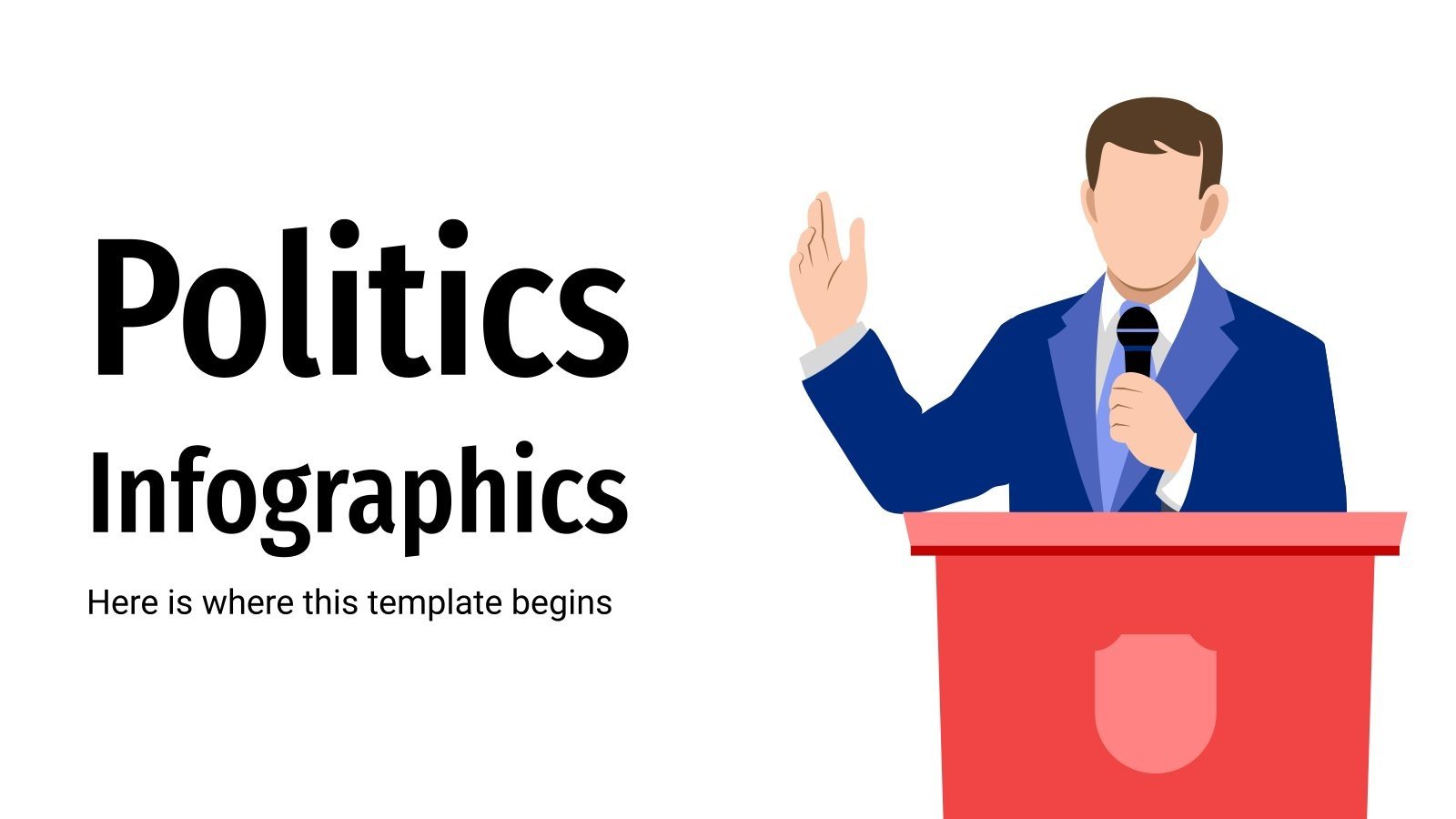 Politics Infographics

Here is where this template begins