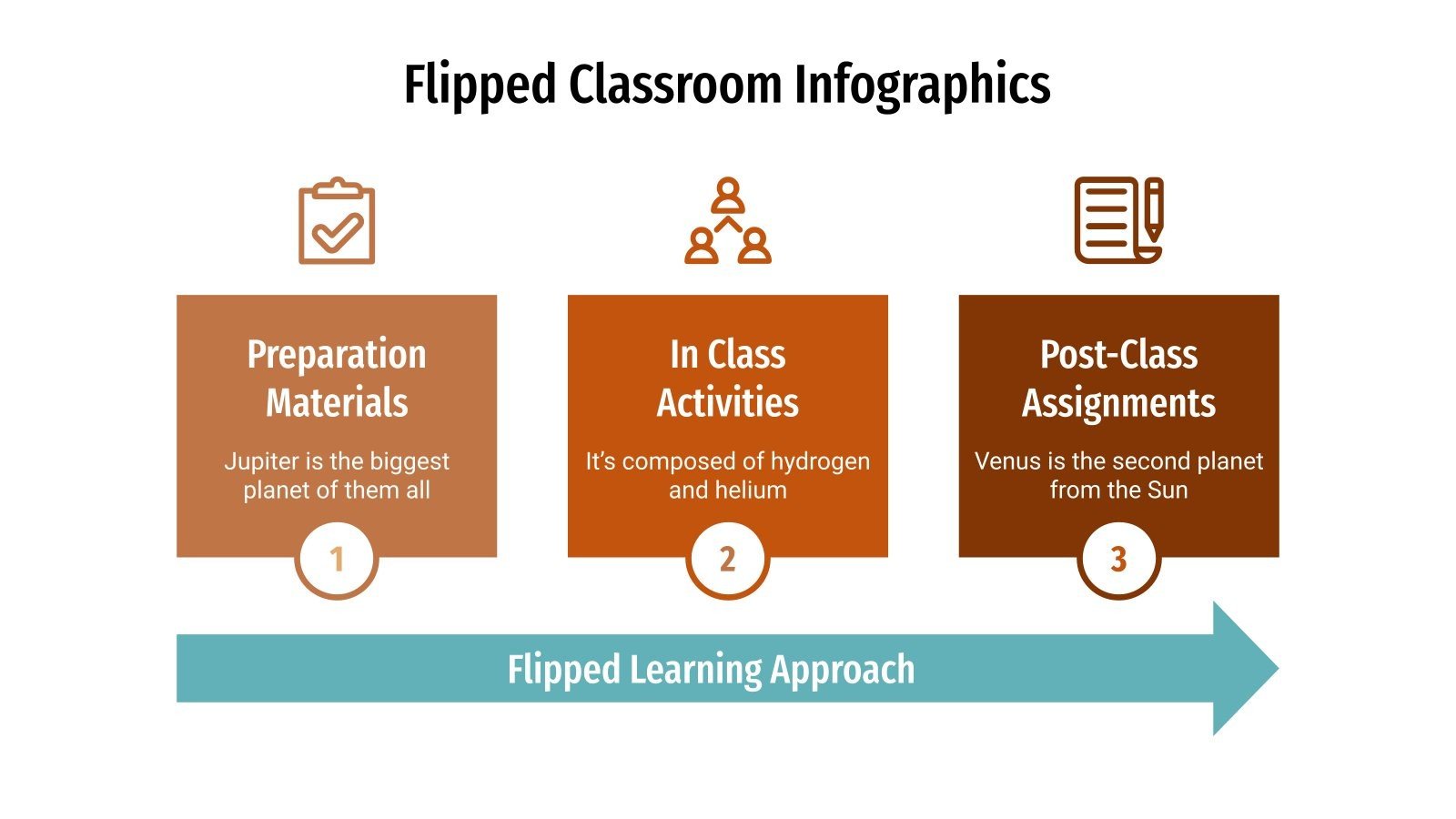 Flipped Classroom Infographics

Preparation Materials

Jupiter is the biggest planet of them all

1

In Class Activities

It's composed of hydrogen and helium

2

Post-Class Assignments

Venus is the second planet from the Sun

3

Flipped Learning Approach