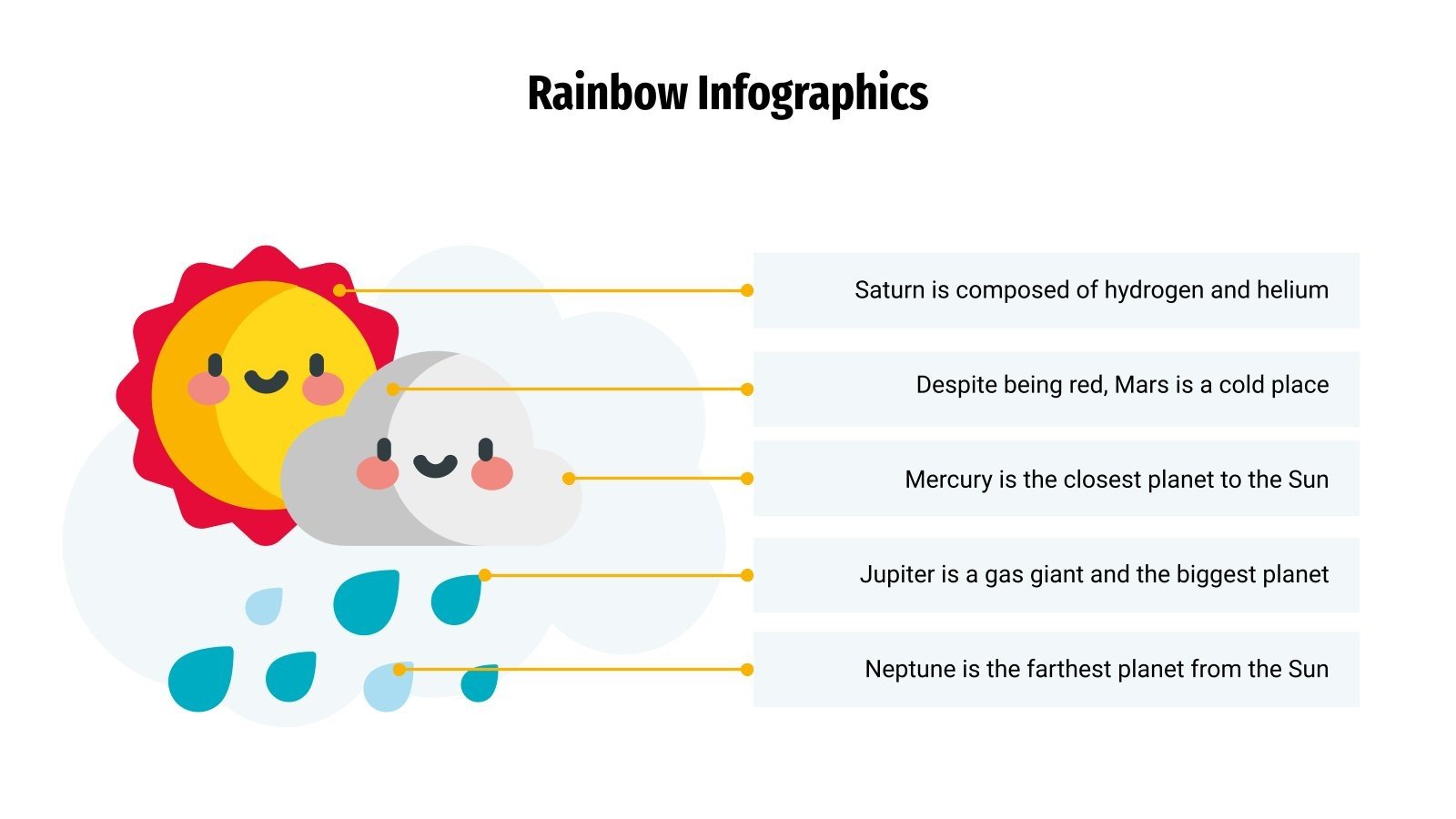 Rainbow Infographics

Saturn is composed of hydrogen and helium

Despite being red, Mars is a cold place

Mercury is the closest planet to the Sun

Jupiter is a gas giant and the biggest planet

Neptune is the farthest planet from the Sun