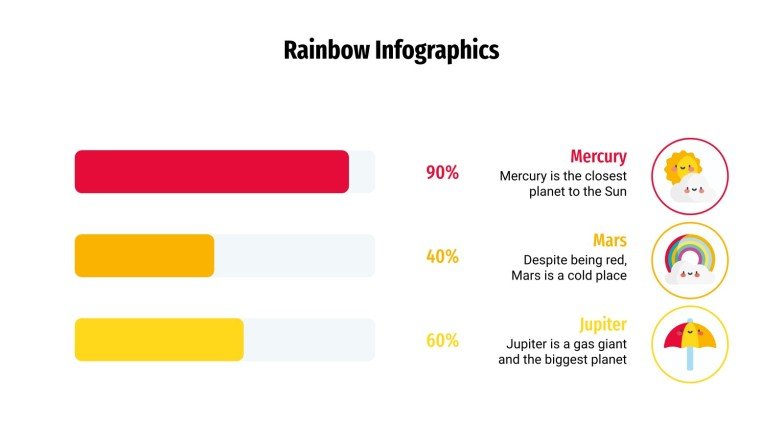 Rainbow Infographics

90%

Mercury
Mercury is the closest planet to the Sun

40%

Mars
Despite being red, Mars is a cold place

60%

Jupiter
Jupiter is a gas giant and the biggest planet