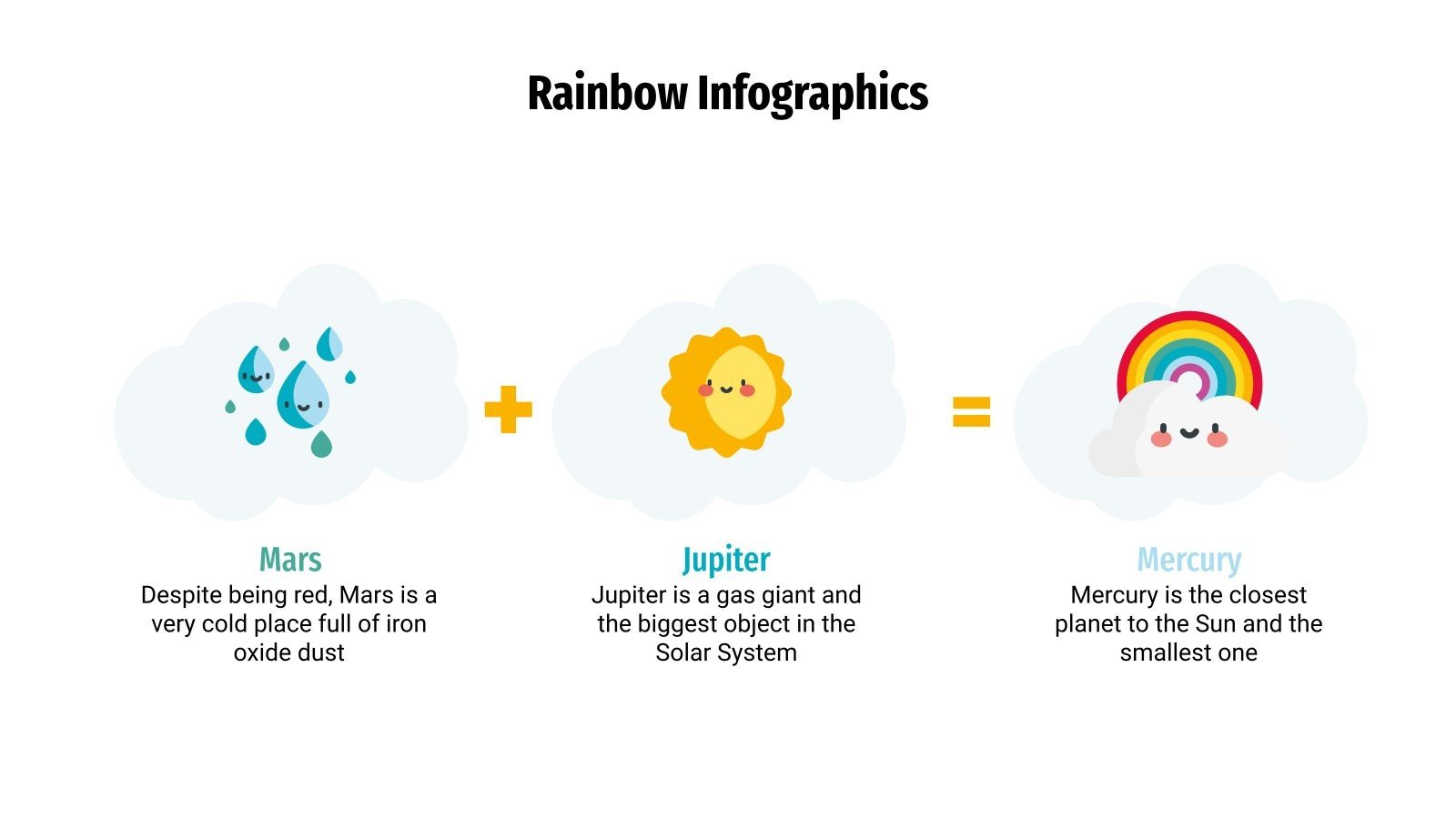 Rainbow Infographics

+

=

Mars
Despite being red, Mars is a very cold place full of iron oxide dust

Jupiter
Jupiter is a gas giant and the biggest object in the Solar System

Mercury
Mercury is the closest planet to the Sun and the smallest one