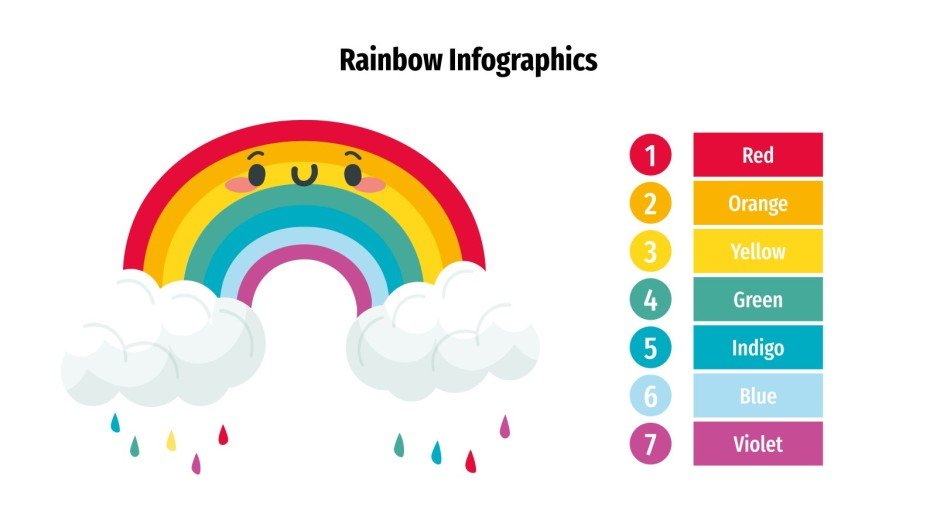 Rainbow Infographics

1 Red
2 Orange
3 Yellow
4 Green
5 Indigo
6 Blue
7 Violet