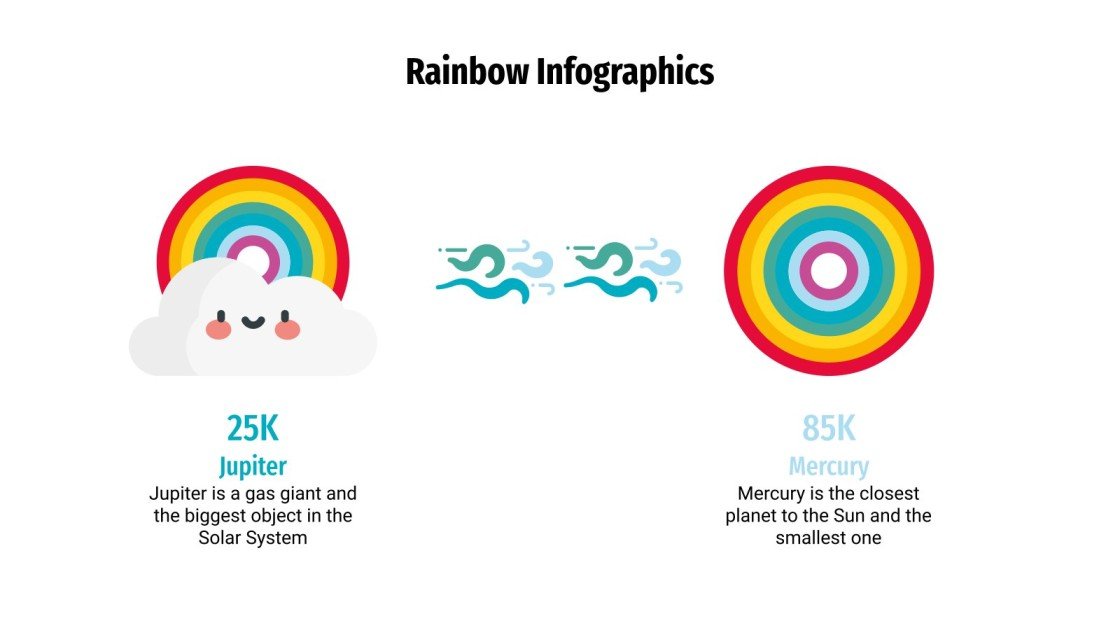 Rainbow Infographics

25K
Jupiter
Jupiter is a gas giant and the biggest object in the Solar System

85K
Mercury
Mercury is the closest planet to the Sun and the smallest one