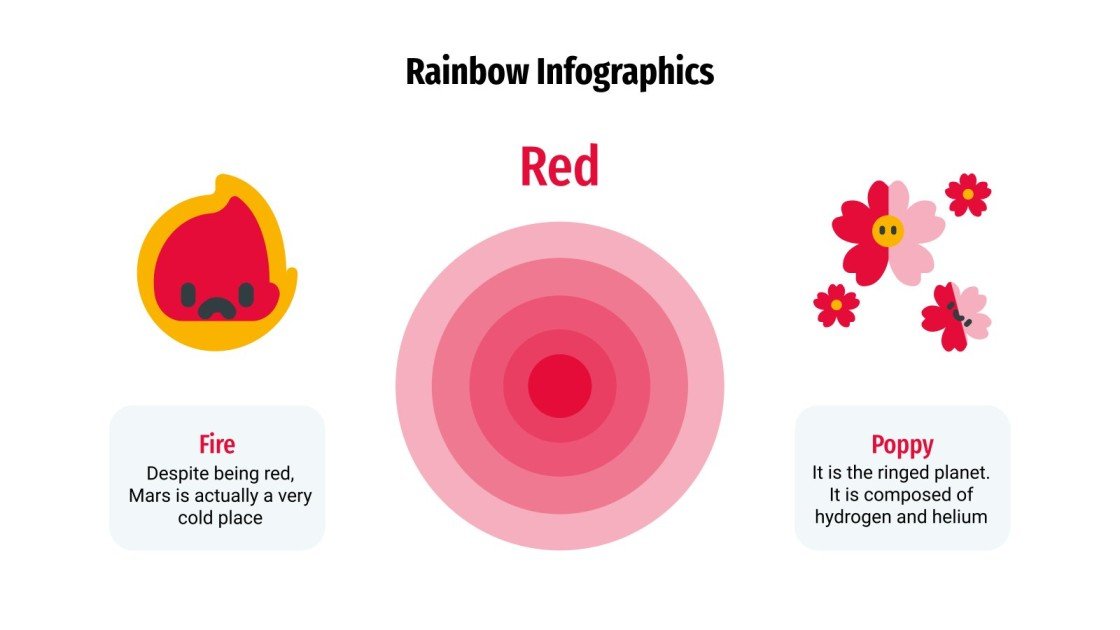 Rainbow Infographics

Red

Fire
Despite being red, Mars is actually a very cold place

Poppy
It is the ringed planet. It is composed of hydrogen and helium