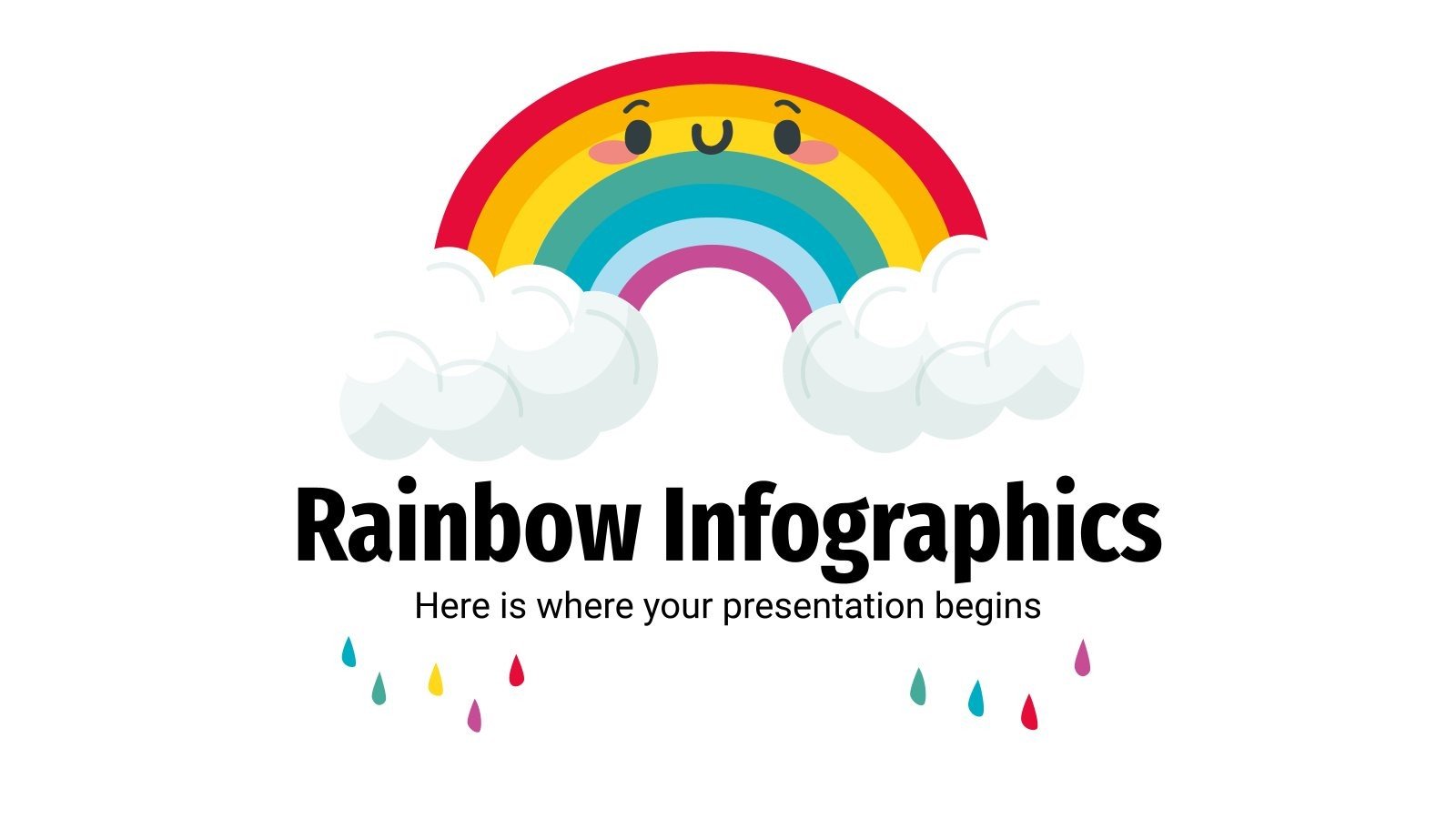 Rainbow Infographics

Here is where your presentation begins