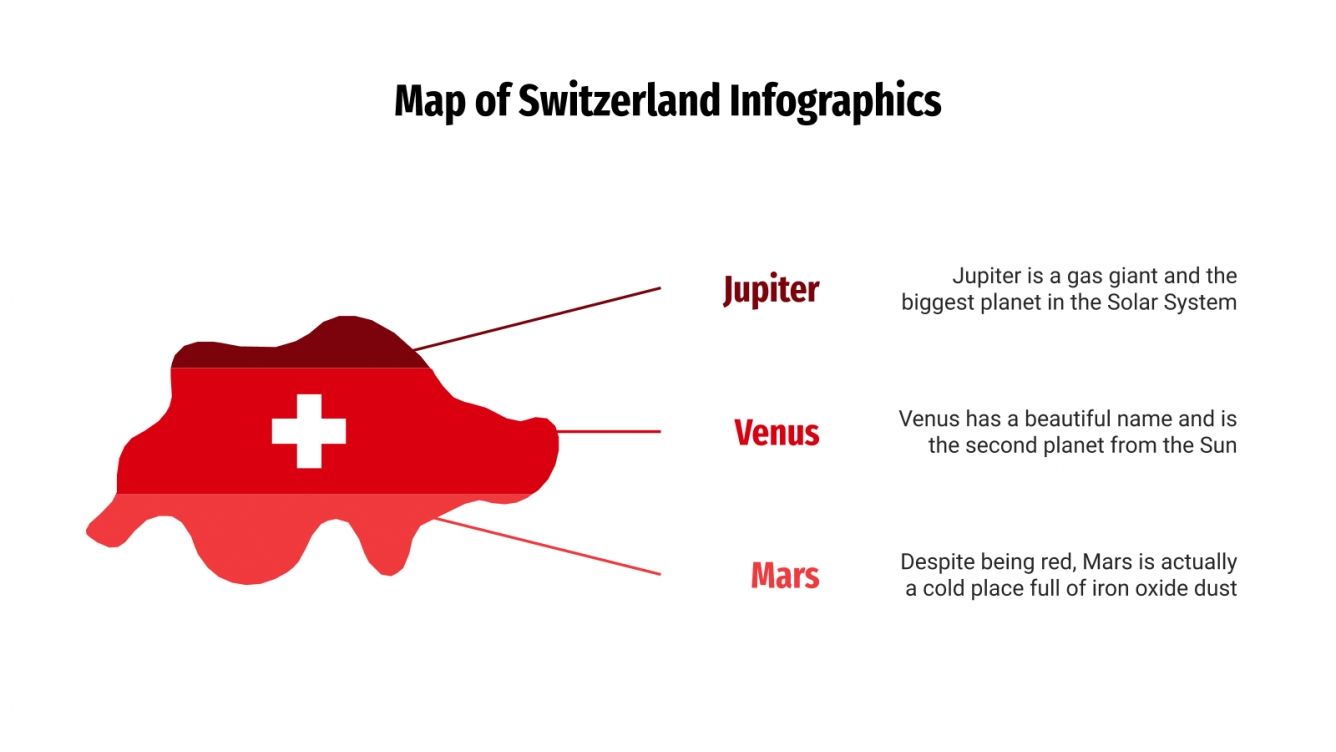 Map of Switzerland Infographics

Jupiter

Jupiter is a gas giant and the biggest planet in the Solar System

Venus

Venus has a beautiful name and is the second planet from the Sun

Mars

Despite being red, Mars is actually a cold place full of iron oxide dust