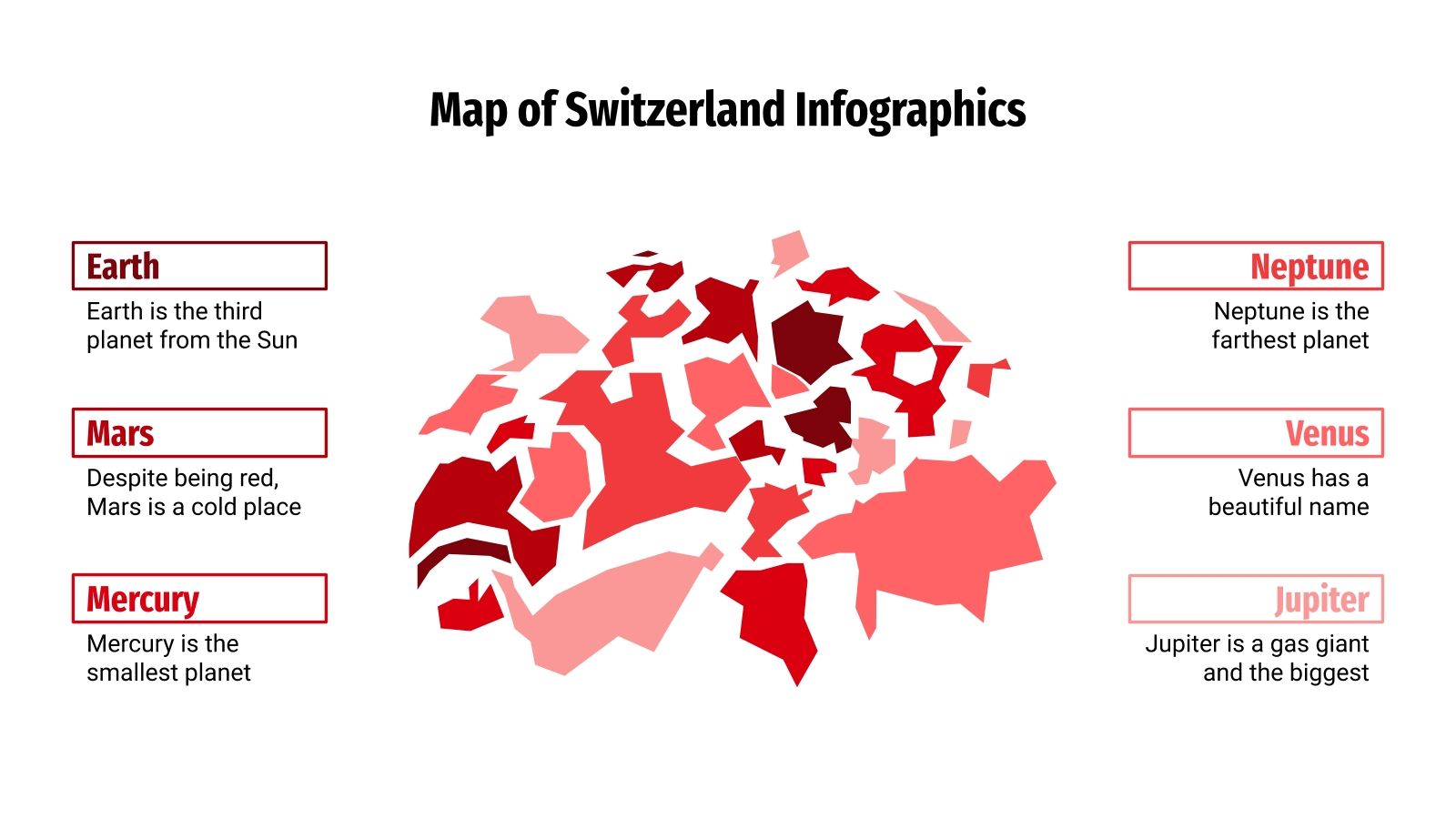 Map of Switzerland Infographics

Earth
Earth is the third planet from the Sun

Mars
Despite being red, Mars is a cold place

Mercury
Mercury is the smallest planet

Neptune
Neptune is the farthest planet

Venus
Venus has a beautiful name

Jupiter
Jupiter is a gas giant and the biggest