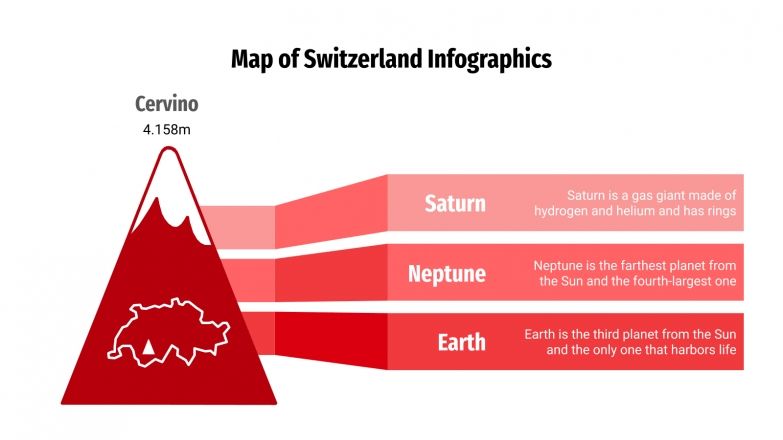 Map of Switzerland Infographics

Cervino
4.158m

Saturn
Saturn is a gas giant made of hydrogen and helium and has rings

Neptune
Neptune is the farthest planet from the Sun and the fourth-largest one

Earth
Earth is the third planet from the Sun and the only one that harbors life