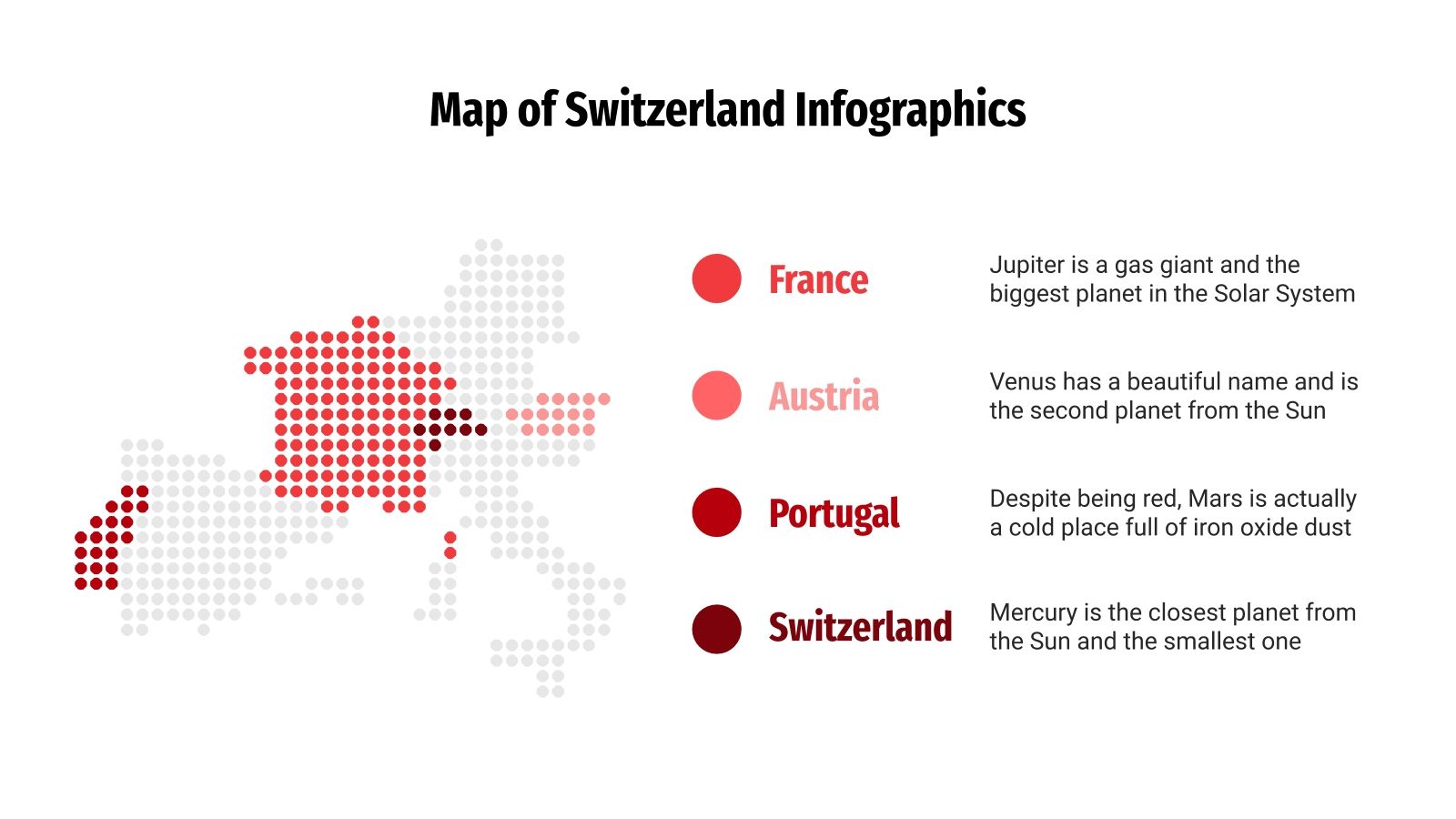 Map of Switzerland Infographics

France

Jupiter is a gas giant and the biggest planet in the Solar System

Austria

Venus has a beautiful name and is the second planet from the Sun

Portugal

Despite being red, Mars is actually a cold place full of iron oxide dust

Switzerland

Mercury is the closest planet from the Sun and the smallest one