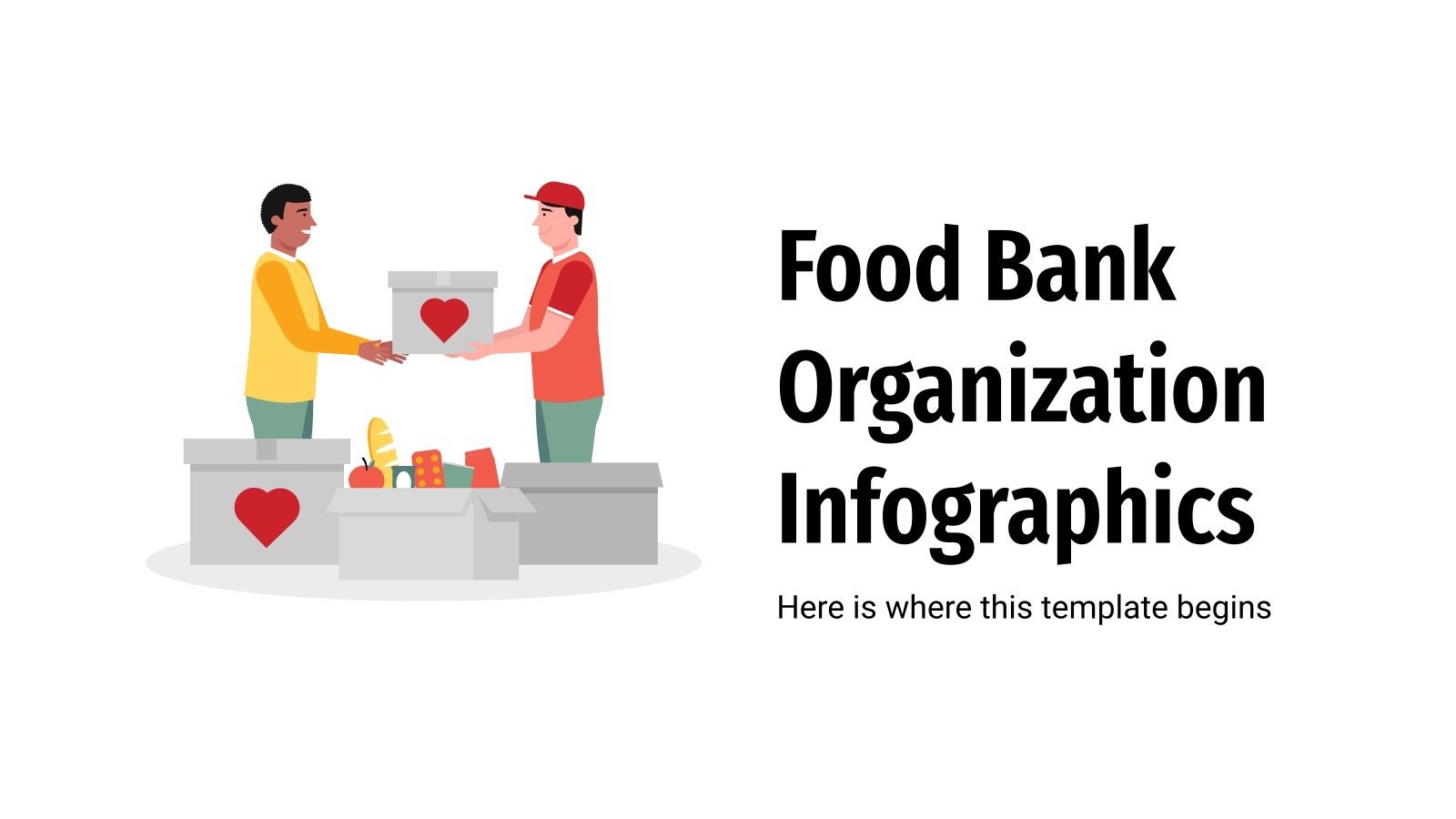 Food Bank Organization Infographics

Here is where this template begins