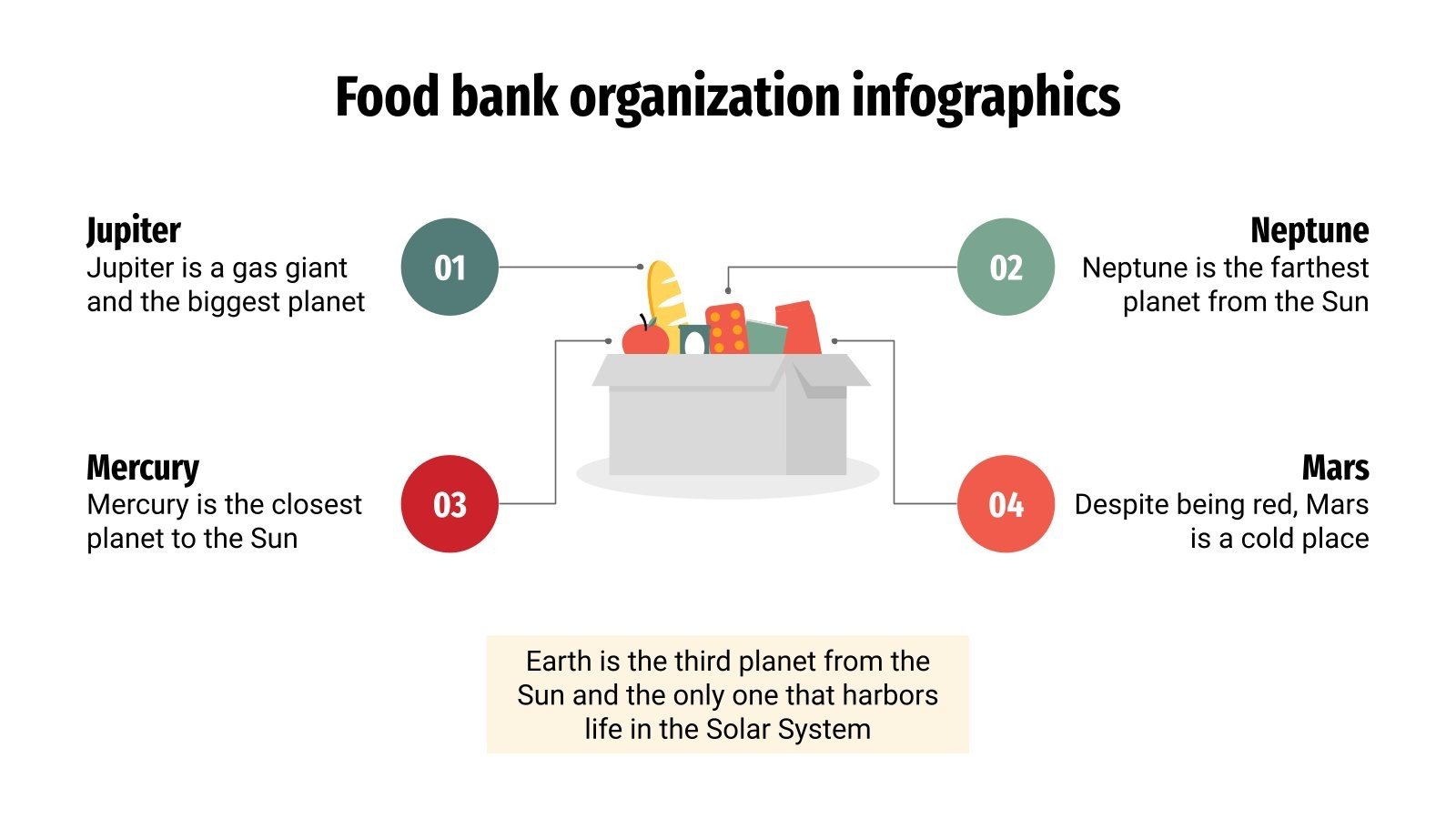 Food bank organization infographics

Jupiter
Jupiter is a gas giant and the biggest planet

01

02

Neptune
Neptune is the farthest planet from the Sun

Mercury
Mercury is the closest planet to the Sun

03

04

Mars
Despite being red, Mars is a cold place

Earth is the third planet from the Sun and the only one that harbors life in the Solar System