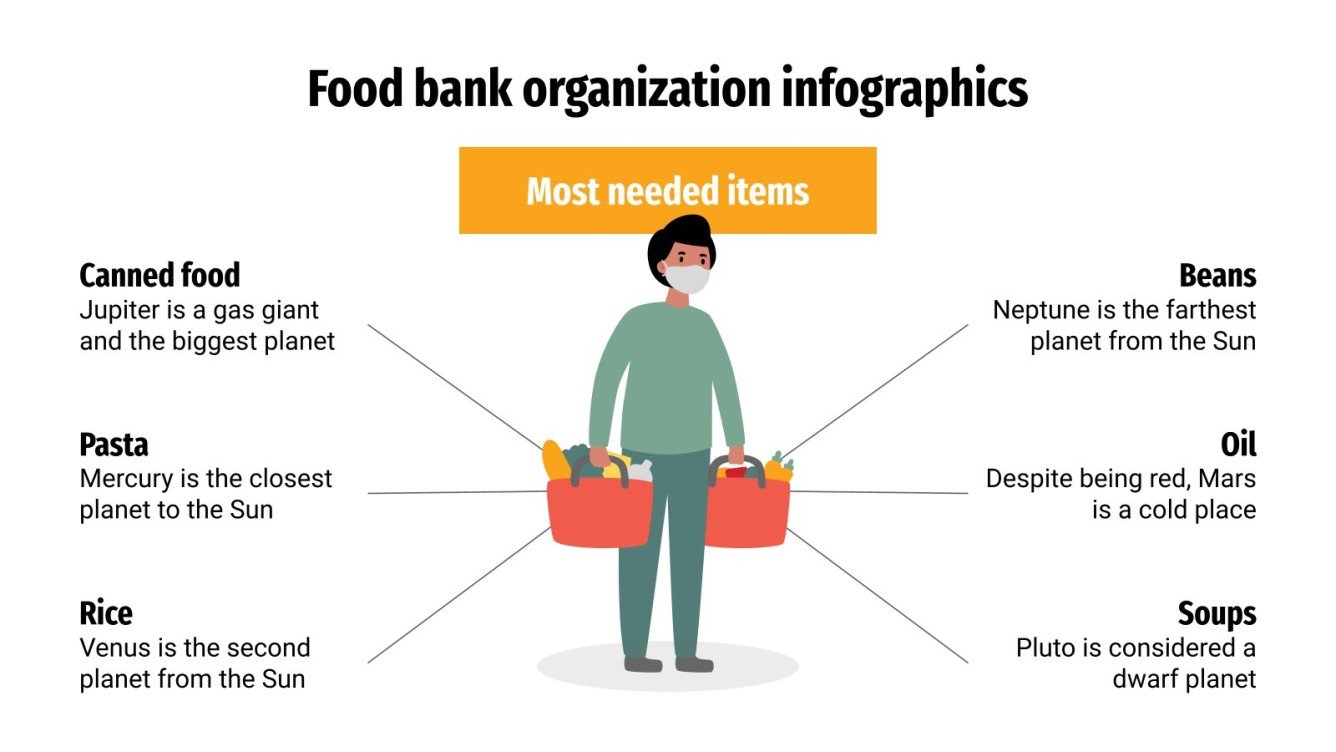 Food bank organization infographics

Most needed items

Canned food
Jupiter is a gas giant and the biggest planet

Pasta
Mercury is the closest planet to the Sun

Rice
Venus is the second planet from the Sun

Beans
Neptune is the farthest planet from the Sun

Oil
Despite being red, Mars is a cold place

Soups
Pluto is considered a dwarf planet