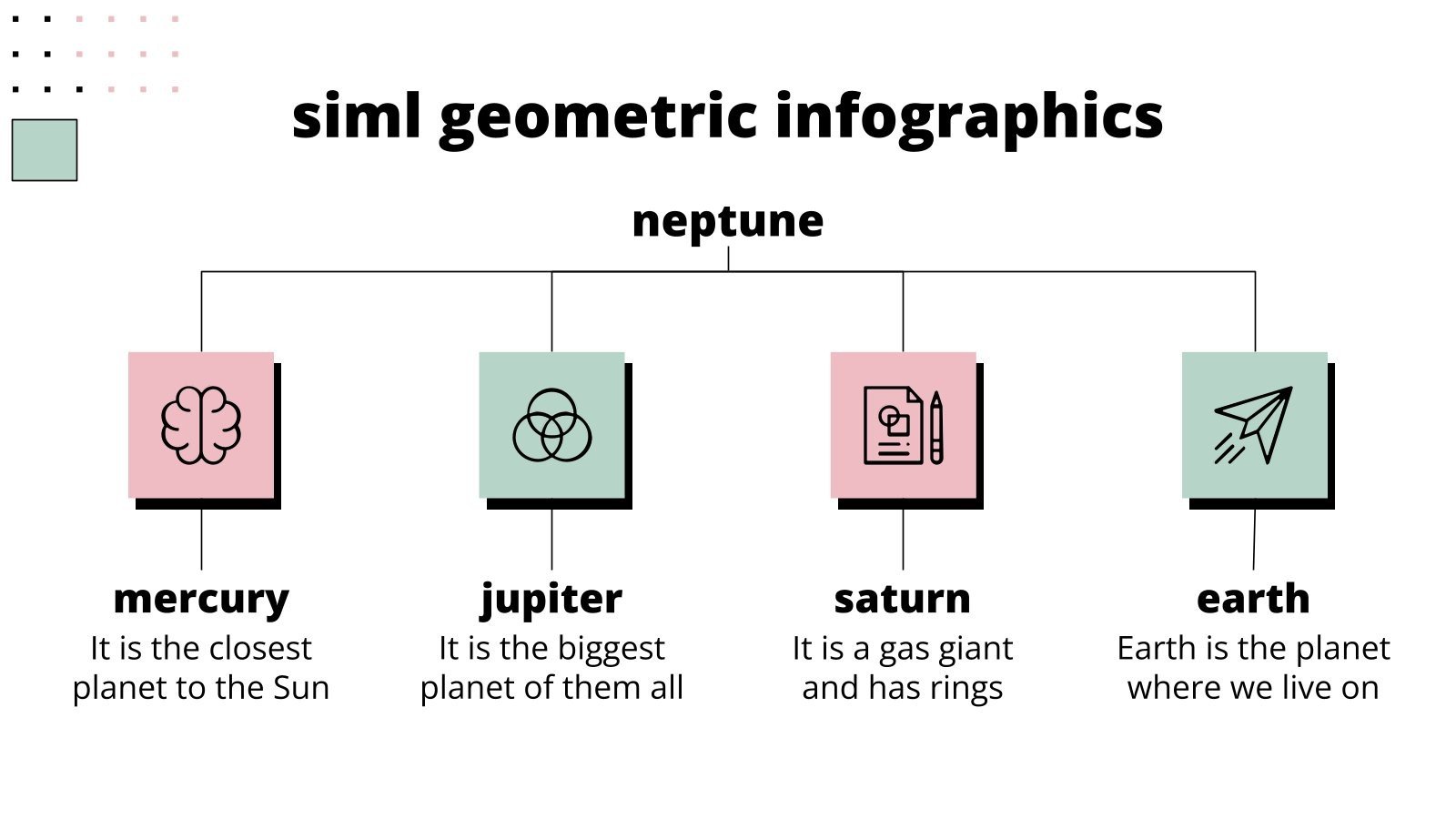 siml geometric infographics

neptune

mercury
It is the closest planet to the Sun

jupiter
It is the biggest planet of them all

saturn
It is a gas giant and has rings

earth
Earth is the planet where we live on