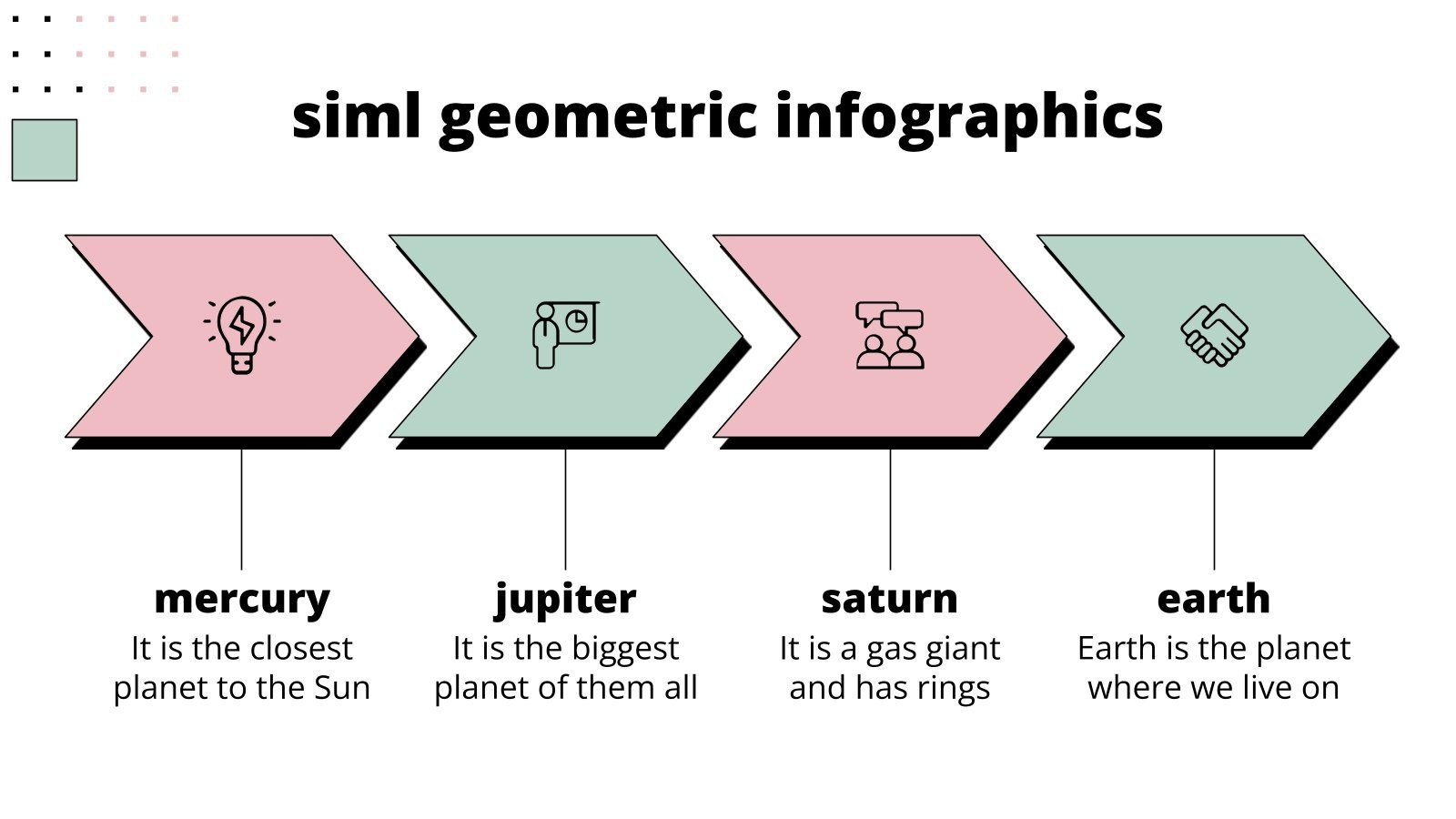 siml geometric infographics

mercury
It is the closest planet to the Sun

jupiter
It is the biggest planet of them all

saturn
It is a gas giant and has rings

earth
Earth is the planet where we live on