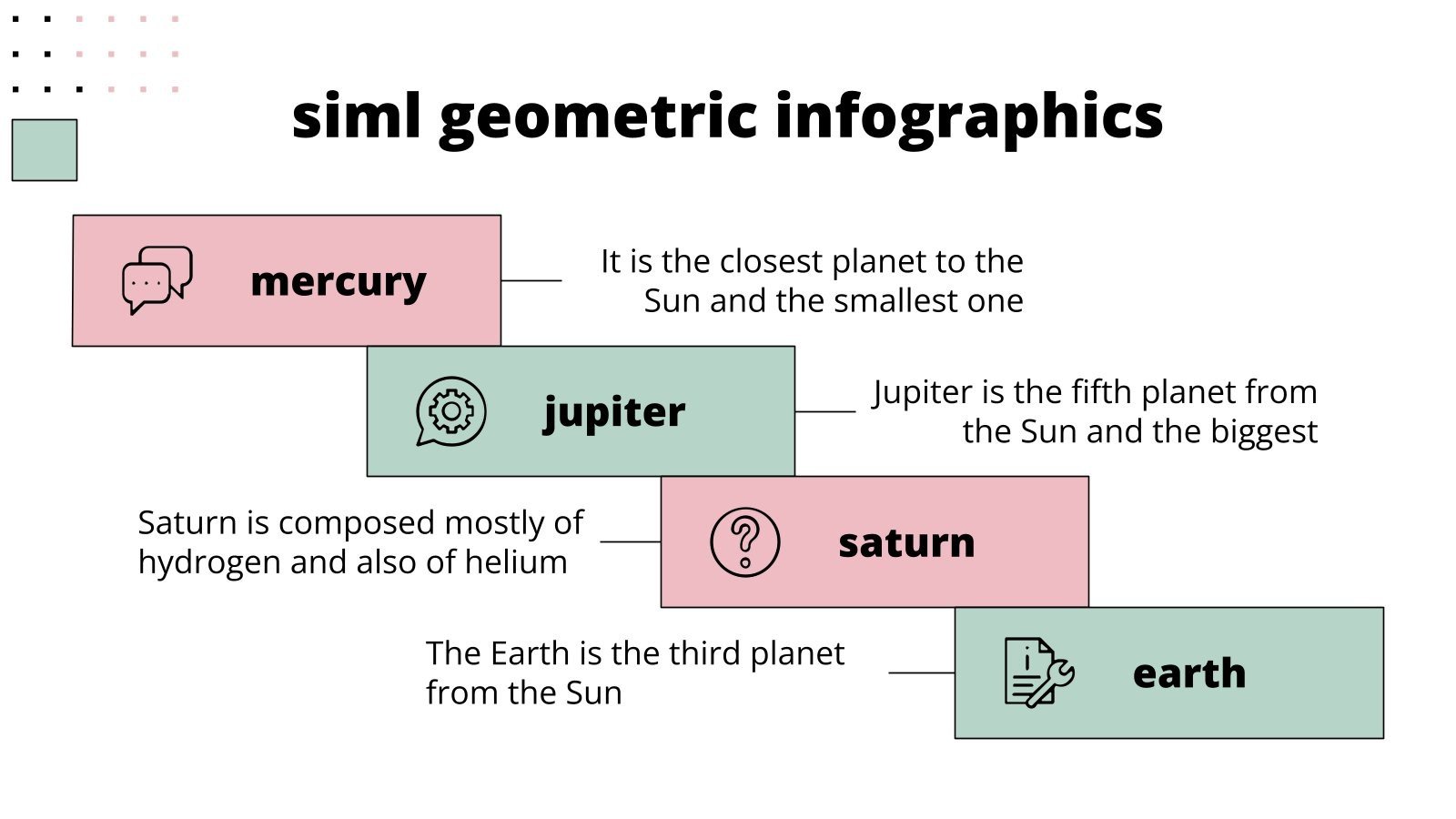 siml geometric infographics

mercury

It is the closest planet to the Sun and the smallest one

jupiter

Jupiter is the fifth planet from the Sun and the biggest

Saturn is composed mostly of hydrogen and also of helium

saturn

The Earth is the third planet from the Sun

earth