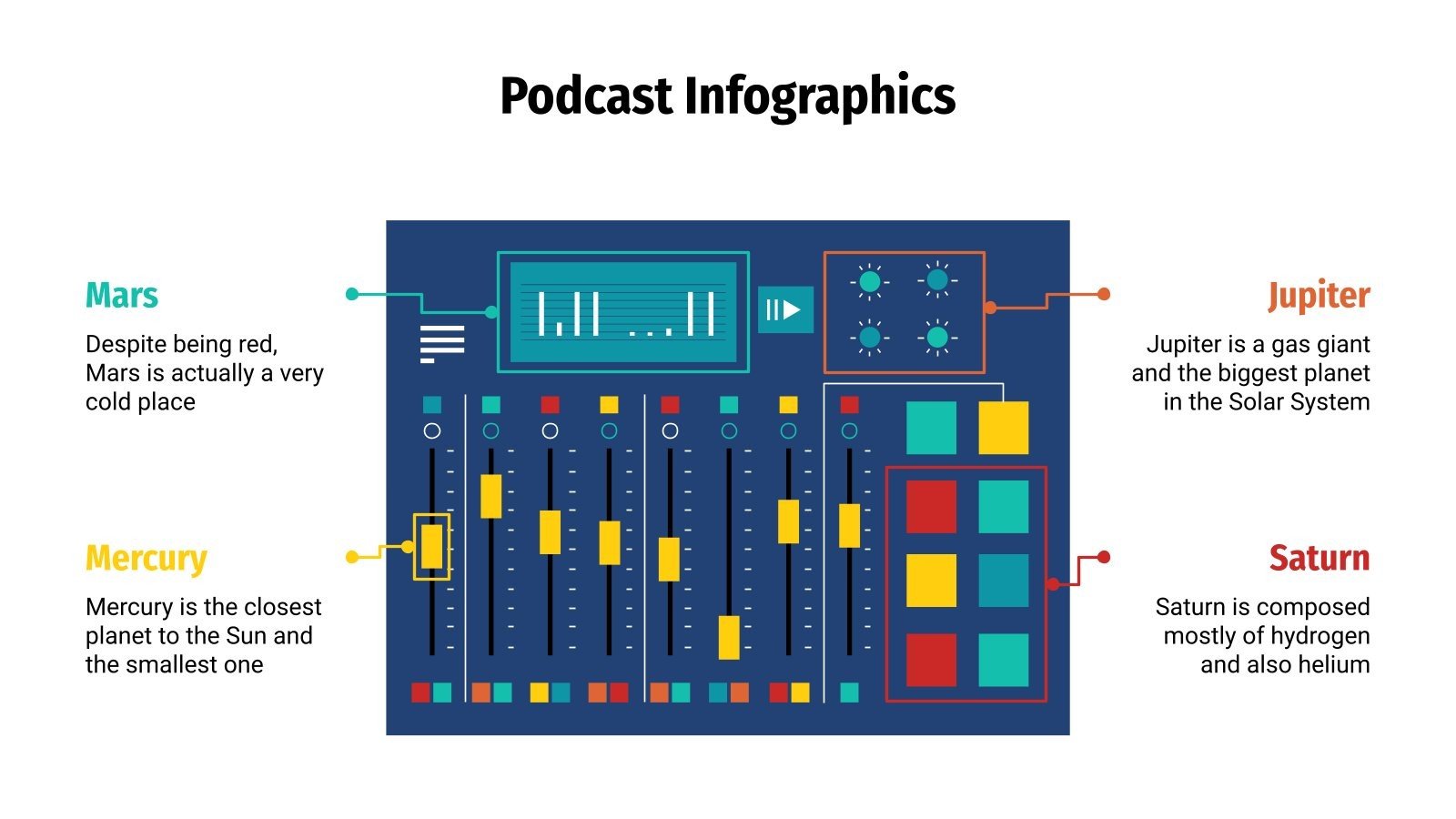 Podcast Infographics

Mars

Despite being red, Mars is actually a very cold place

Mercury

Mercury is the closest planet to the Sun and the smallest one

Jupiter

Jupiter is a gas giant and the biggest planet in the Solar System

Saturn

Saturn is composed mostly of hydrogen and also helium