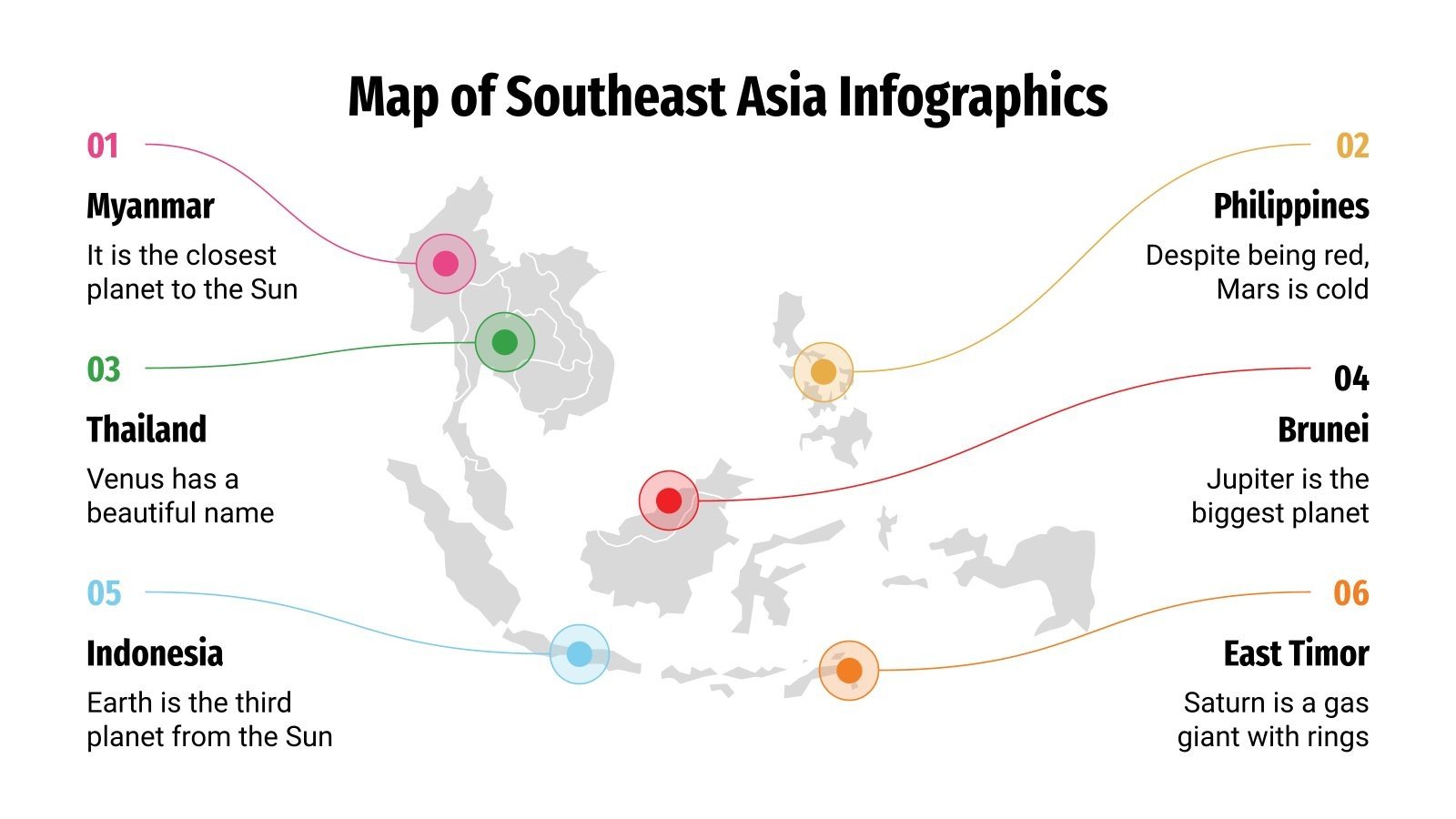 Map of Southeast Asia Infographics

01

Myanmar

It is the closest planet to the Sun

03

Thailand

Venus has a beautiful name

05

Indonesia

Earth is the third planet from the Sun

02

Philippines

Despite being red, Mars is cold

04

Brunei

Jupiter is the biggest planet

06

East Timor

Saturn is a gas giant with rings