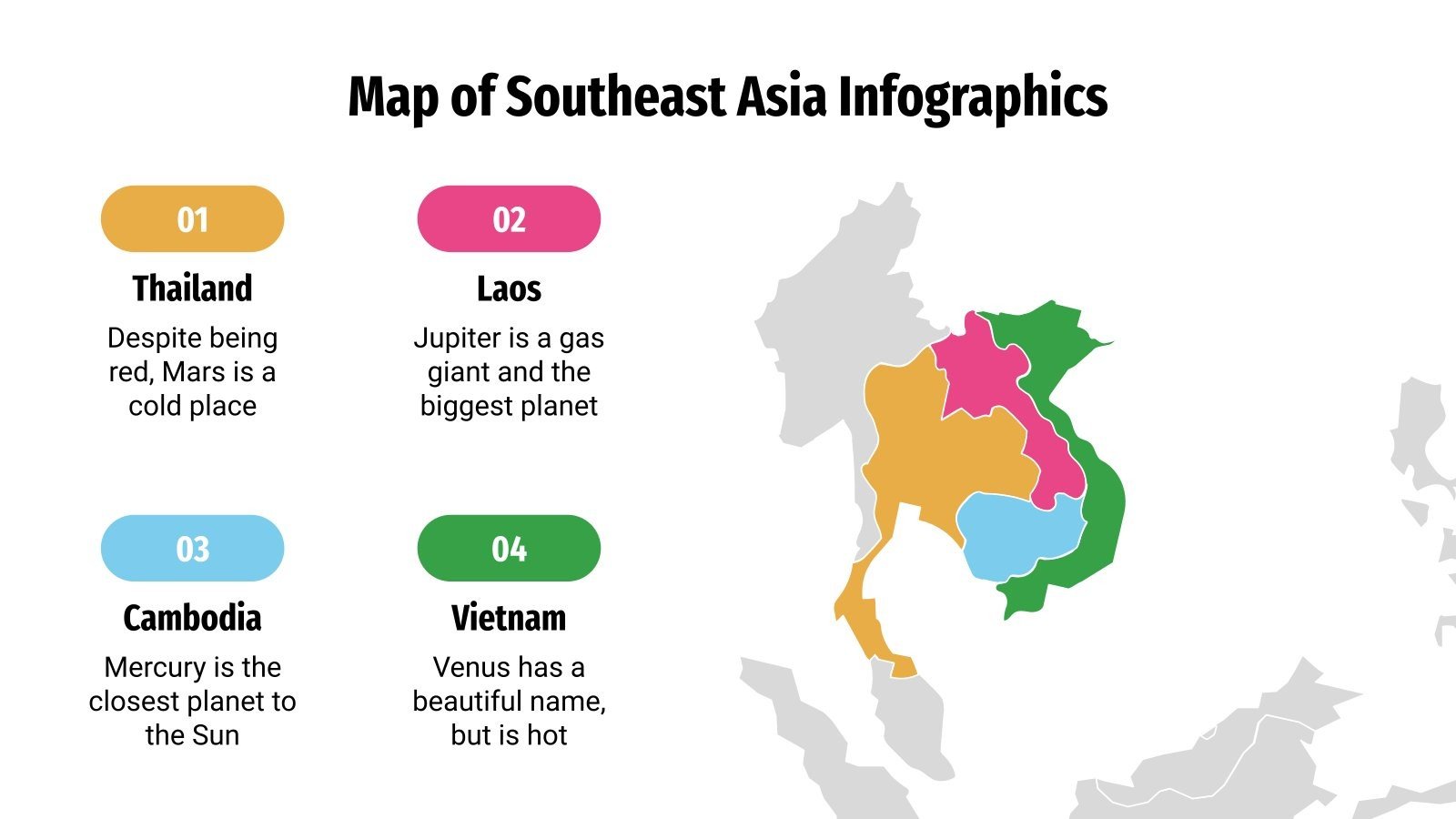 Map of Southeast Asia Infographics

01

Thailand

Despite being red, Mars is a cold place

02

Laos

Jupiter is a gas giant and the biggest planet

03

Cambodia

Mercury is the closest planet to the Sun

04

Vietnam

Venus has a beautiful name, but is hot