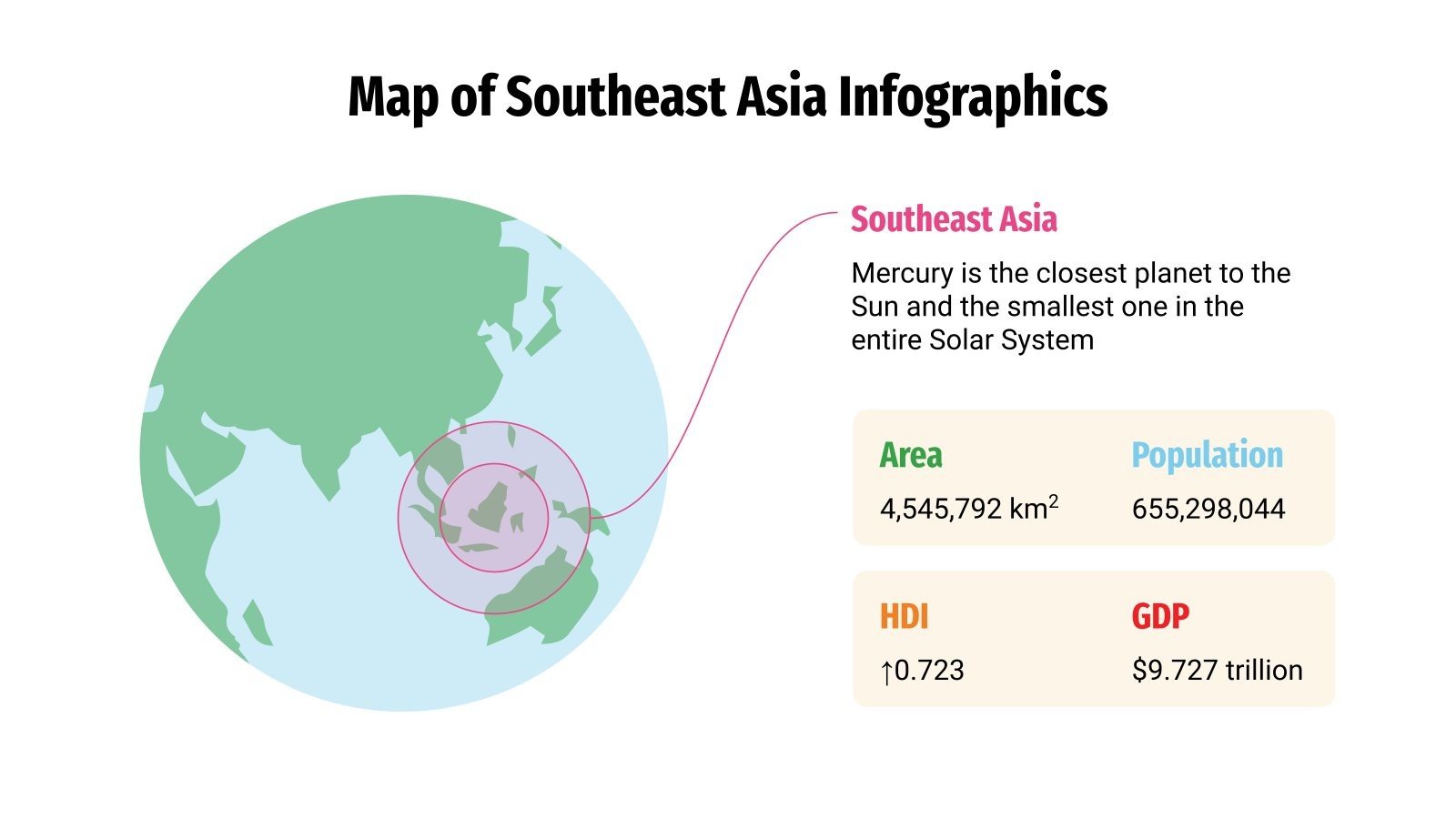 Map of Southeast Asia Infographics

Southeast Asia

Mercury is the closest planet to the Sun and the smallest one in the entire Solar System

Area

4,545,792 km$^2$

Population

655,298,044

HDI

↑0.723

GDP

$9.727 trillion