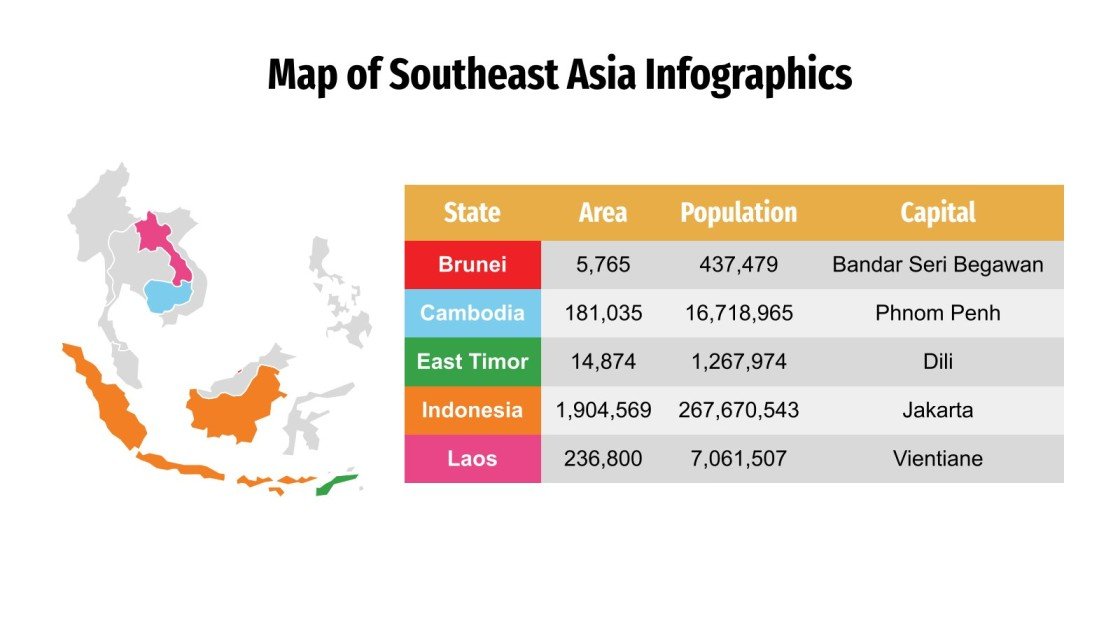 Map of Southeast Asia Infographics

| State | Area | Population | Capital |
|---|---|---|---|
| Brunei | 5,765 | 437,479 | Bandar Seri Begawan |
| Cambodia | 181,035 | 16,718,965 | Phnom Penh |
| East Timor | 14,874 | 1,267,974 | Dili |
| Indonesia | 1,904,569 | 267,670,543 | Jakarta |
| Laos | 236,800 | 7,061,507 | Vientiane |