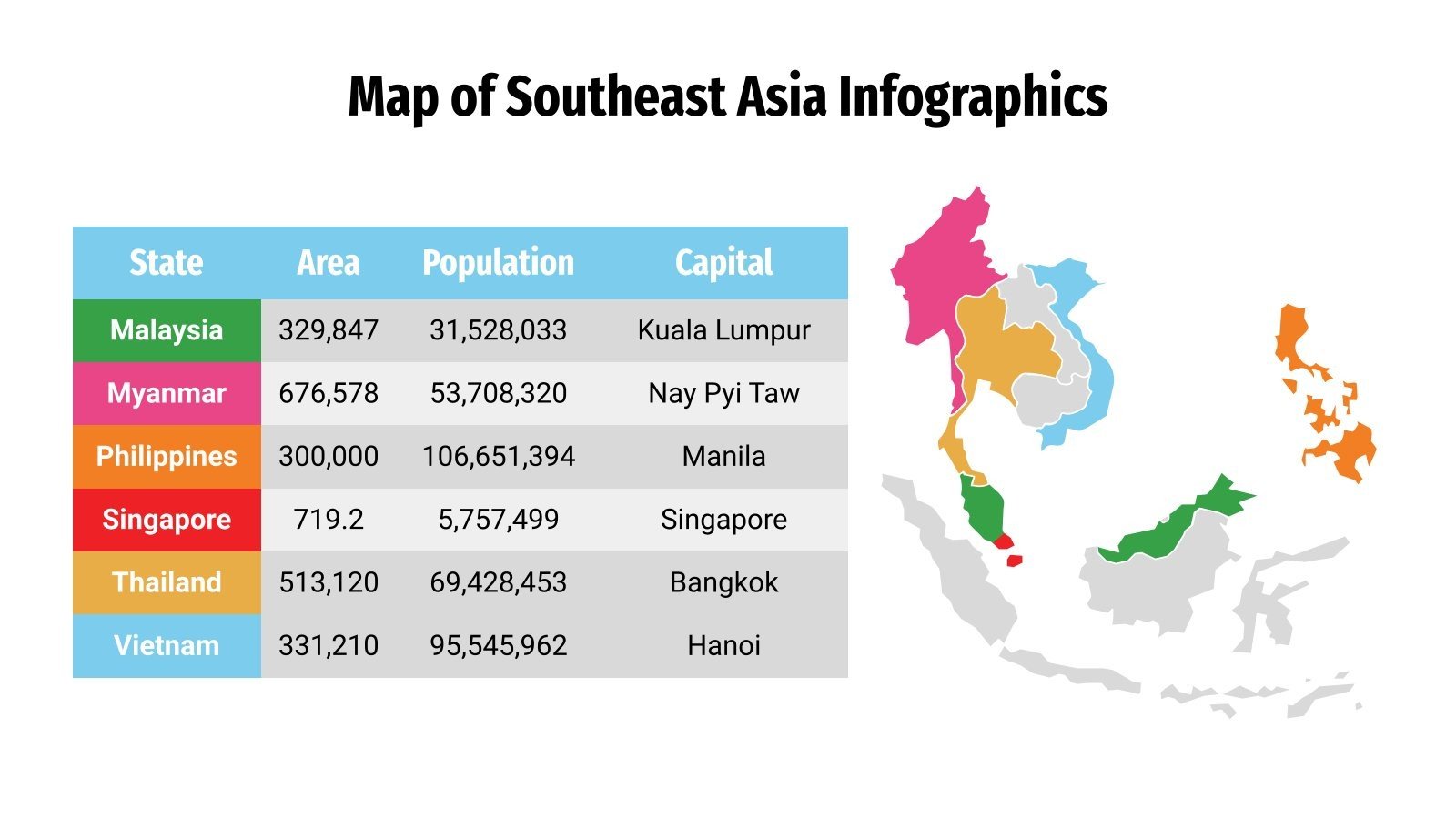 Map of Southeast Asia Infographics

| State | Area | Population | Capital |
|---|---|---|---|
| Malaysia | 329,847 | 31,528,033 | Kuala Lumpur |
| Myanmar | 676,578 | 53,708,320 | Nay Pyi Taw |
| Philippines | 300,000 | 106,651,394 | Manila |
| Singapore | 719.2 | 5,757,499 | Singapore |
| Thailand | 513,120 | 69,428,453 | Bangkok |
| Vietnam | 331,210 | 95,545,962 | Hanoi |