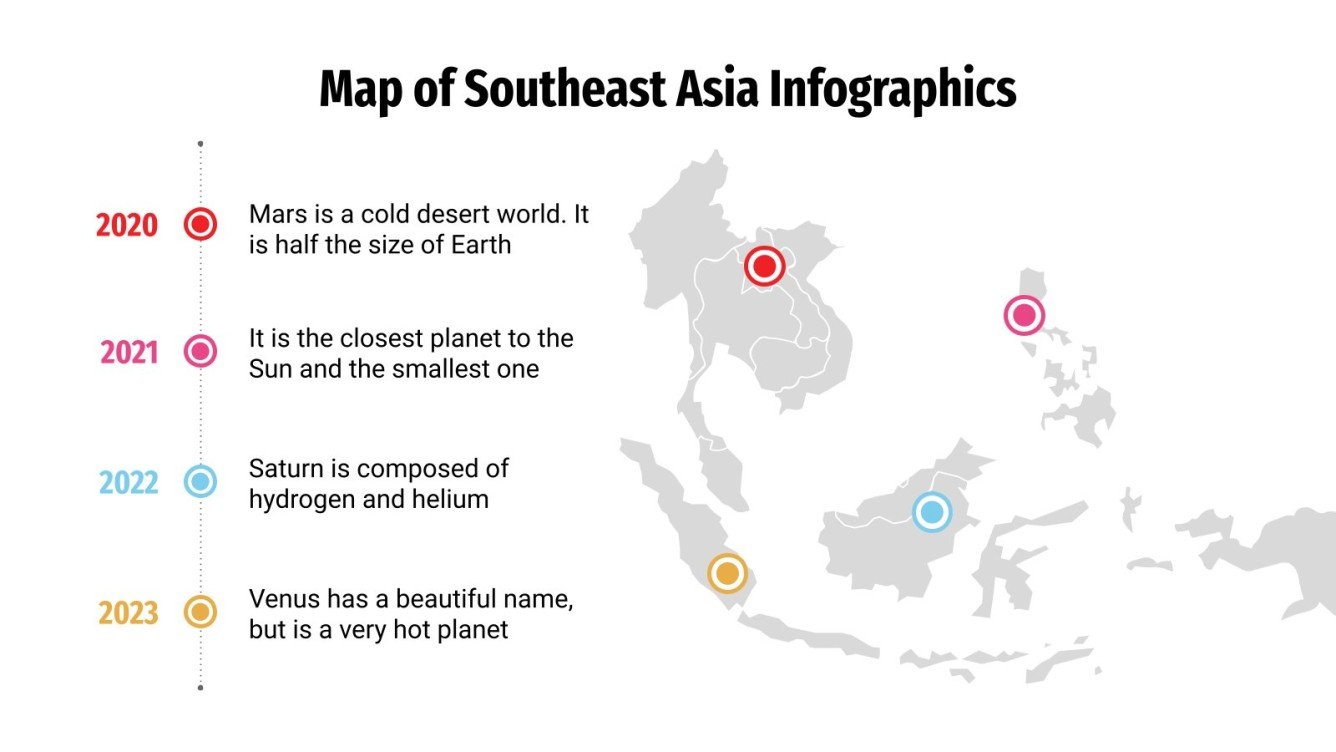 Map of Southeast Asia Infographics

2020

Mars is a cold desert world. It is half the size of Earth

2021

It is the closest planet to the Sun and the smallest one

2022

Saturn is composed of hydrogen and helium

2023

Venus has a beautiful name, but is a very hot planet