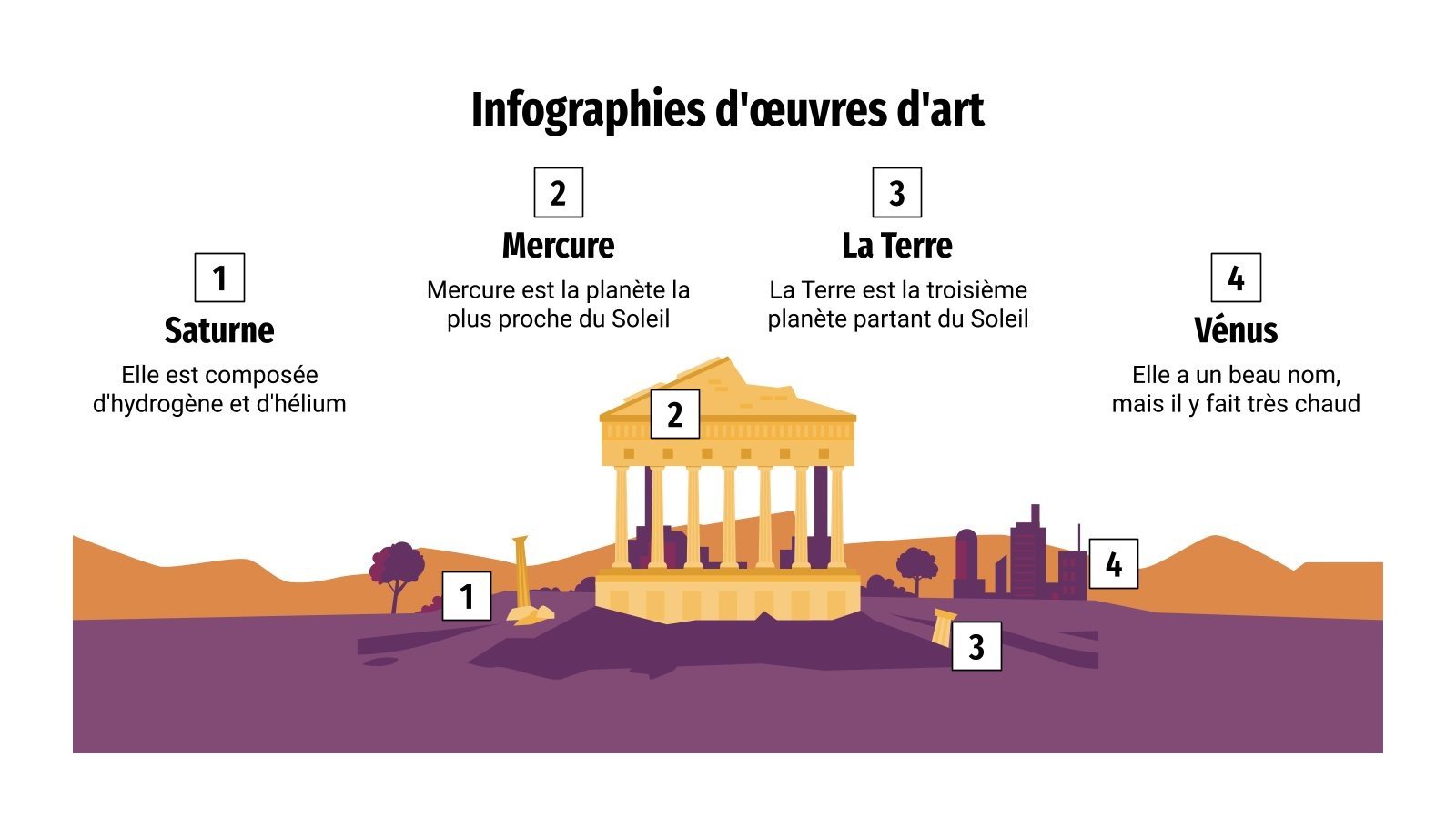 Infographies d'œuvres d'art

1
Saturne
Elle est composée d'hydrogène et d'hélium

2
Mercure
Mercure est la planète la plus proche du Soleil

3
La Terre
La Terre est la troisième planète partant du Soleil

4
Vénus
Elle a un beau nom, mais il y fait très chaud

2

1

4

3