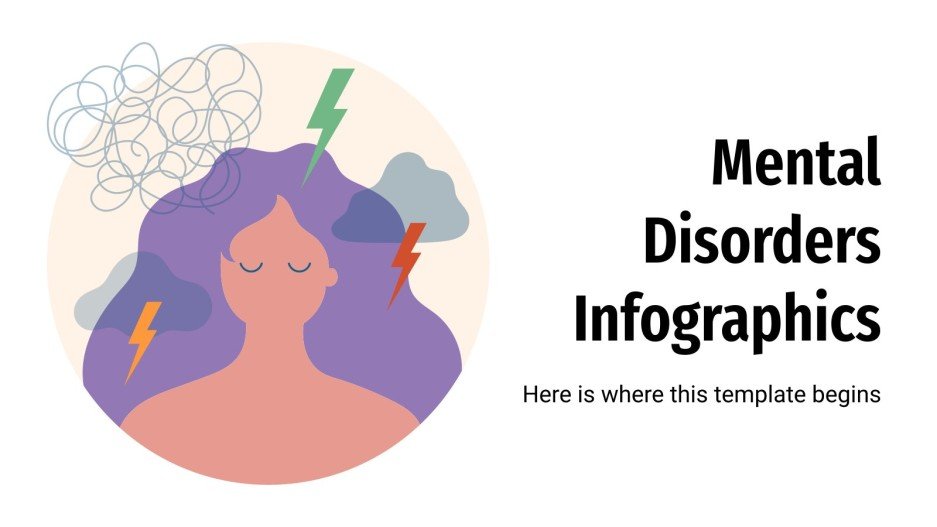 Mental Disorders Infographics

Here is where this template begins