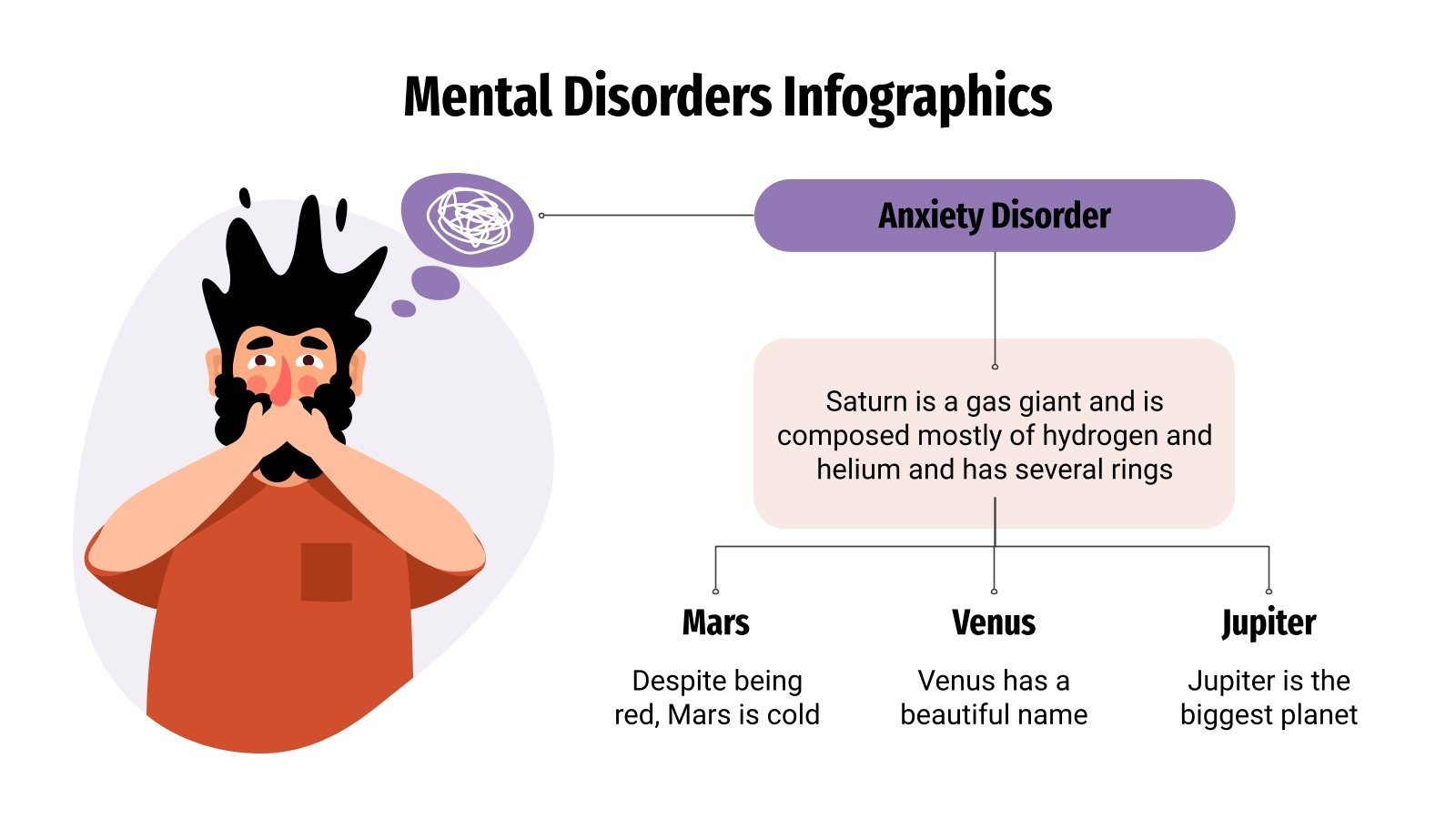 Mental Disorders Infographics

Anxiety Disorder

Saturn is a gas giant and is composed mostly of hydrogen and helium and has several rings

Mars

Despite being red, Mars is cold

Venus

Venus has a beautiful name

Jupiter

Jupiter is the biggest planet