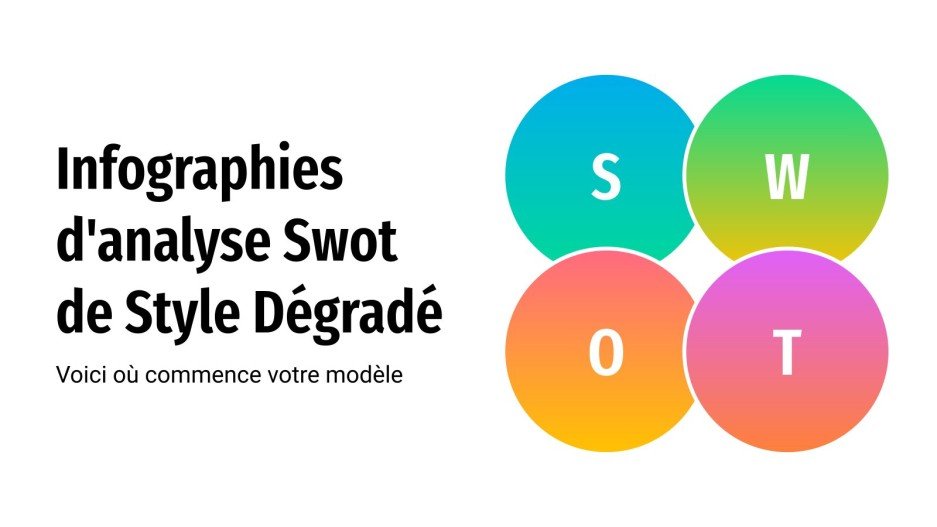 Infographies d'analyse Swot de Style Dégradé

Voici où commence votre modèle

S

W

O

T