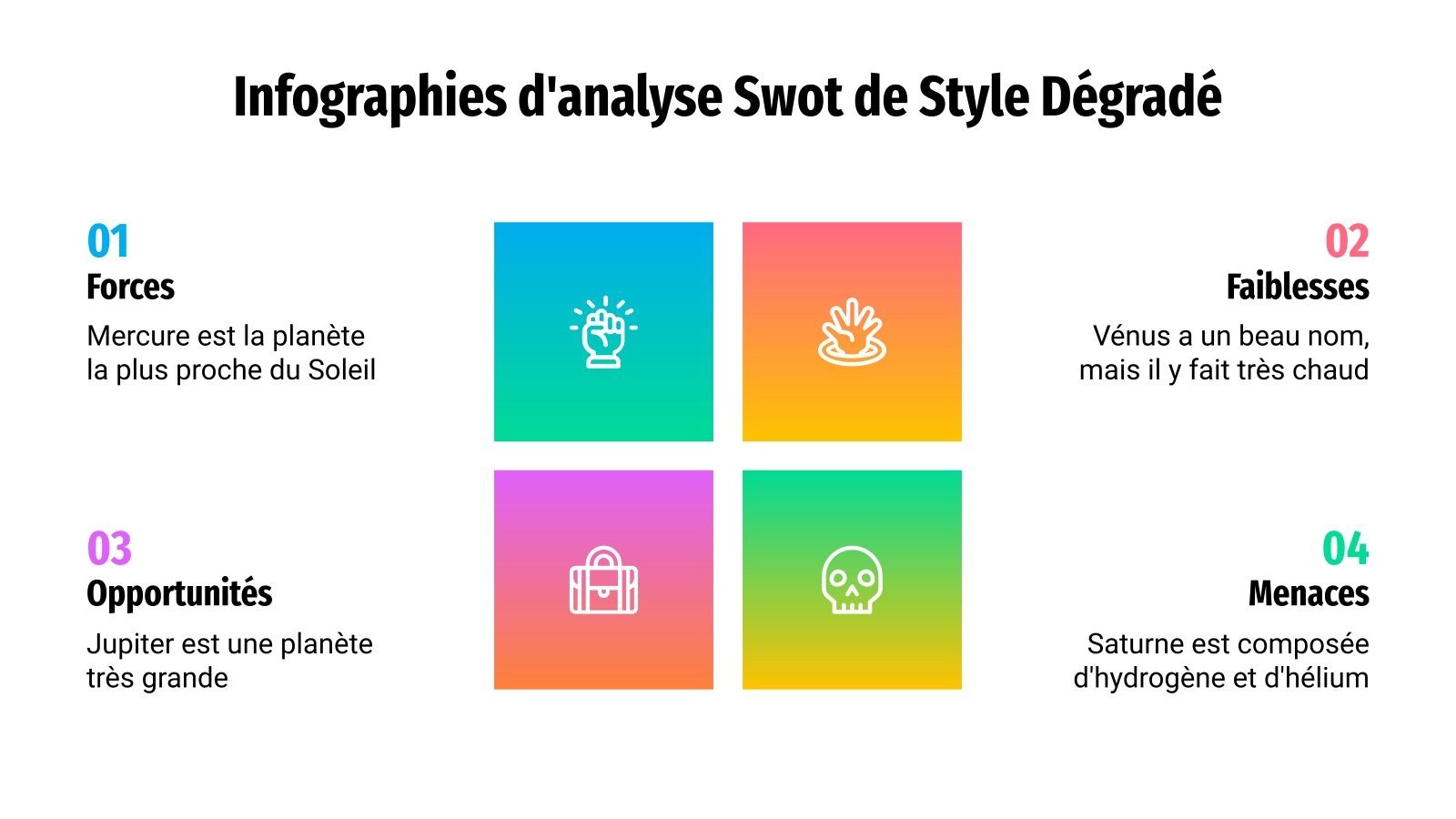 Infographies d'analyse Swot de Style Dégradé

01
Forces
Mercure est la planète la plus proche du Soleil

02
Faiblesses
Vénus a un beau nom, mais il y fait très chaud

03
Opportunités
Jupiter est une planète très grande

04
Menaces
Saturne est composée d'hydrogène et d'hélium