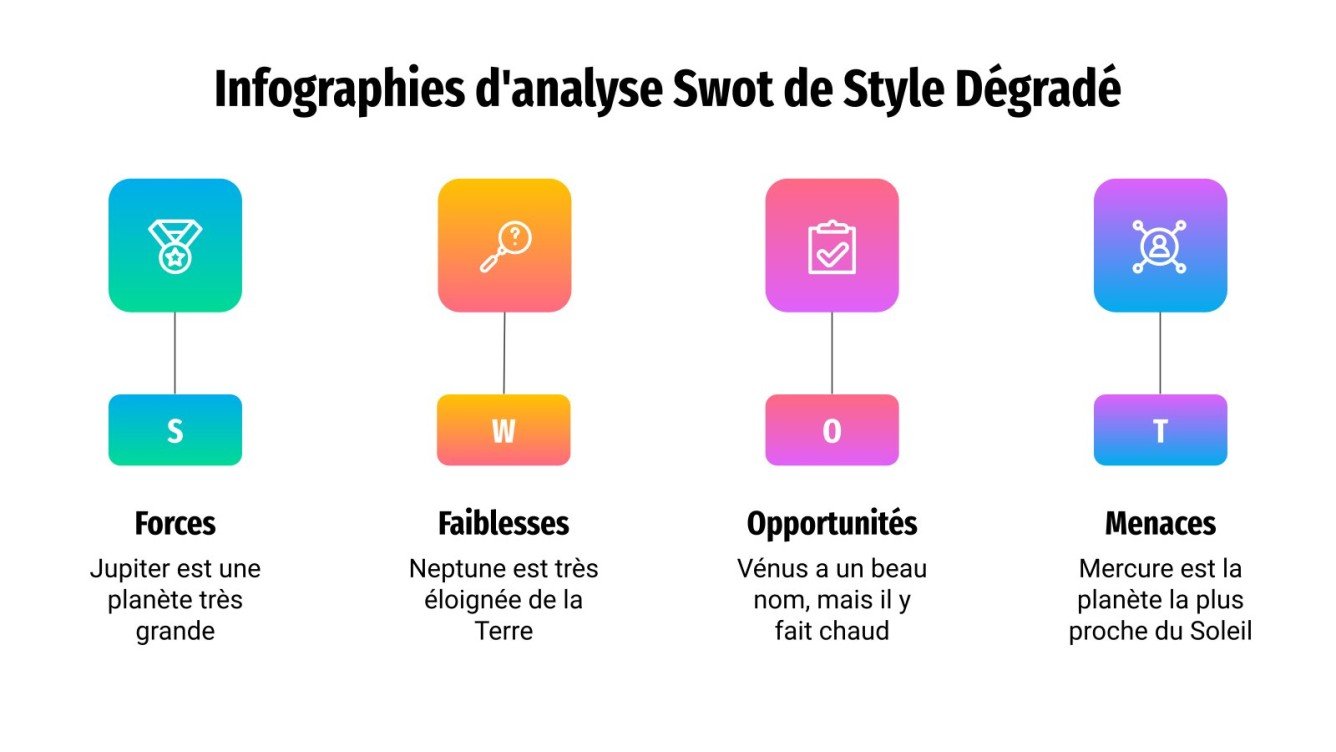 Infographies d'analyse Swot de Style Dégradé

S

Forces

Jupiter est une planète très grande

W

Faiblesses

Neptune est très éloignée de la Terre

O

Opportunités

Vénus a un beau nom, mais il y fait chaud

T

Menaces

Mercure est la planète la plus proche du Soleil