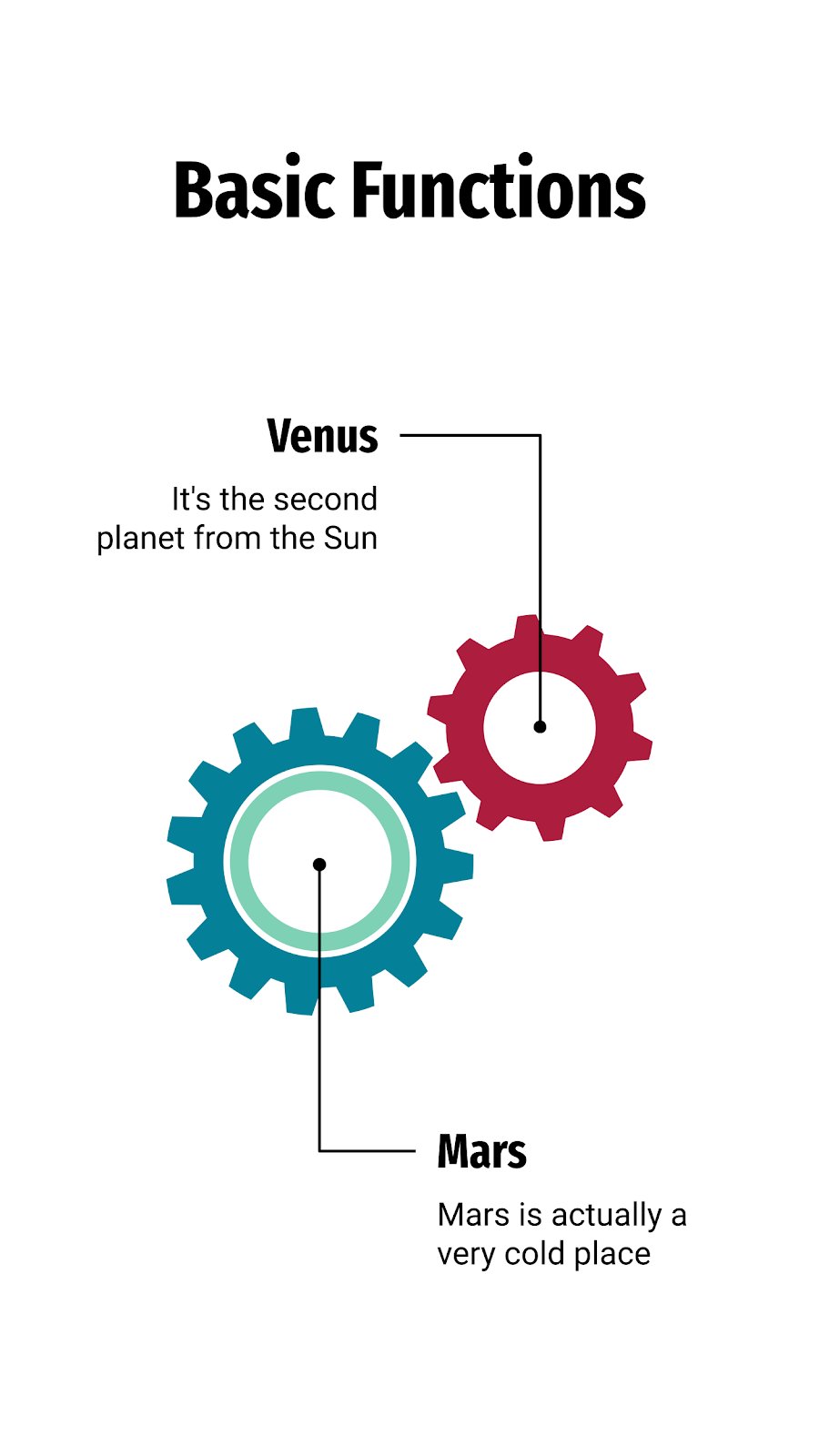 Basic Functions

Venus

It's the second planet from the Sun

Mars

Mars is actually a very cold place