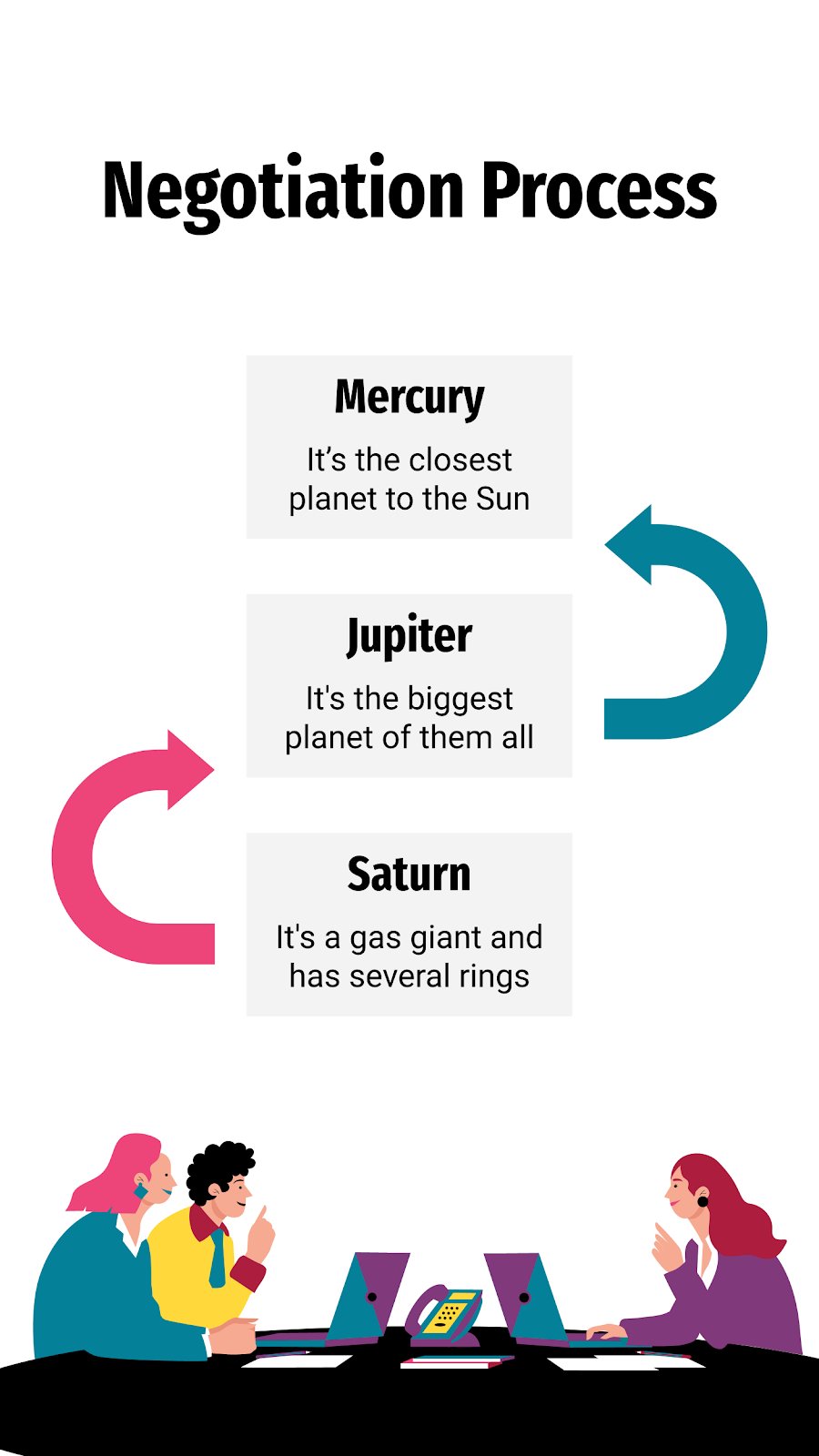 Negotiation Process

Mercury

It’s the closest planet to the Sun

Jupiter

It's the biggest planet of them all

Saturn

It's a gas giant and has several rings