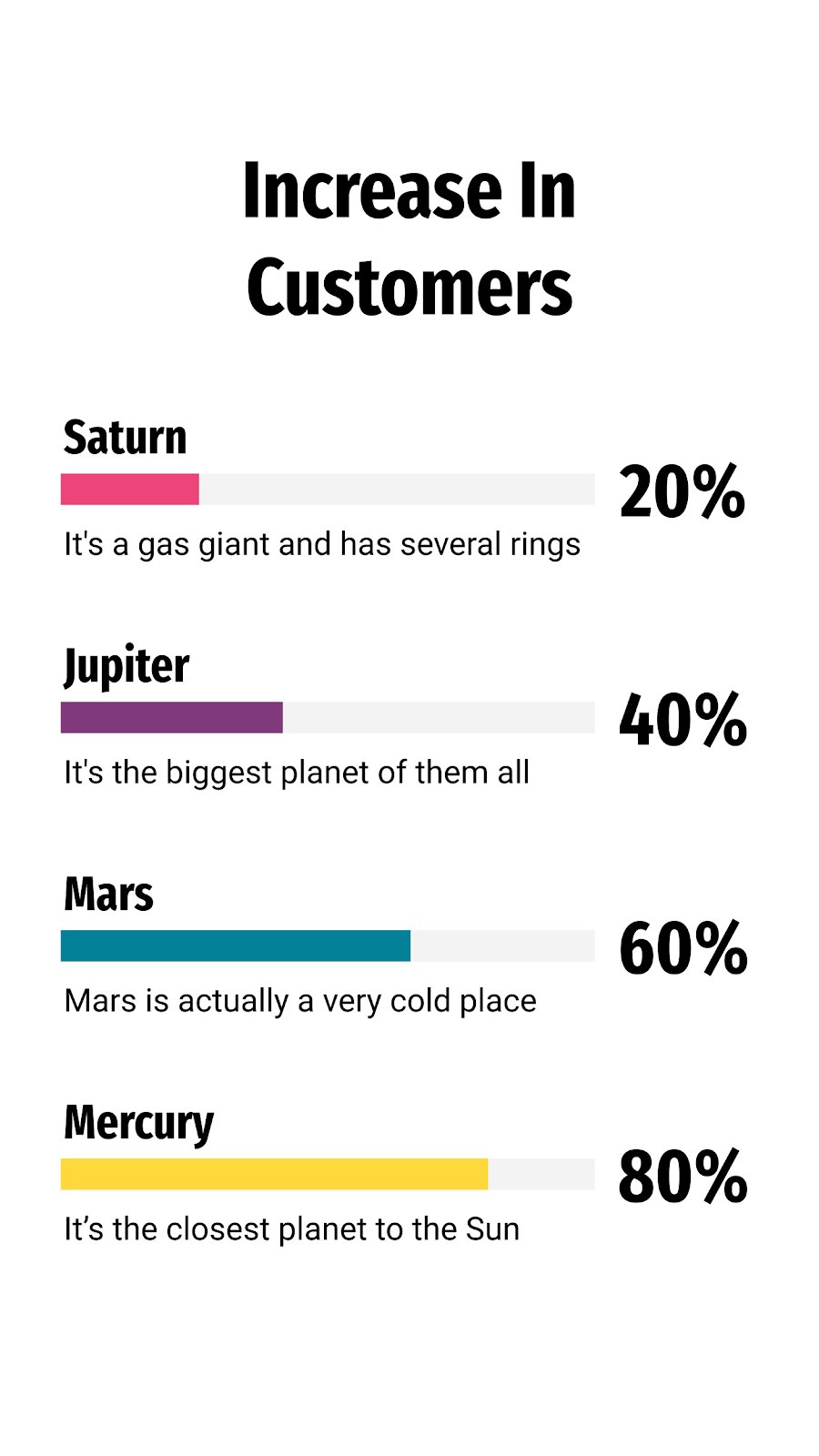 Increase In Customers

Saturn

20%

It's a gas giant and has several rings

Jupiter

40%

It's the biggest planet of them all

Mars

60%

Mars is actually a very cold place

Mercury

80%

It’s the closest planet to the Sun