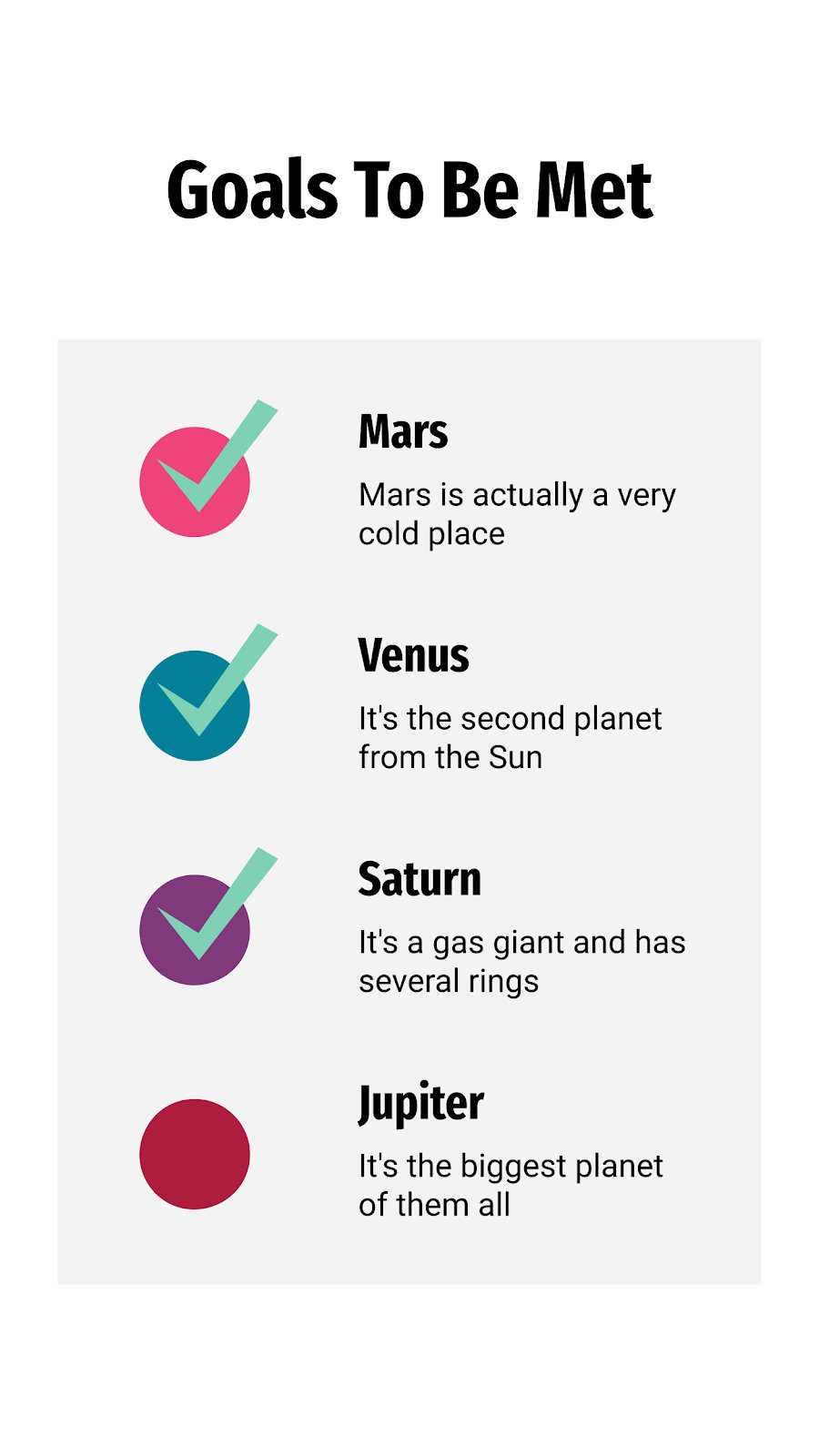 Goals To Be Met

Mars

Mars is actually a very cold place

Venus

It's the second planet from the Sun

Saturn

It's a gas giant and has several rings

Jupiter

It's the biggest planet of them all