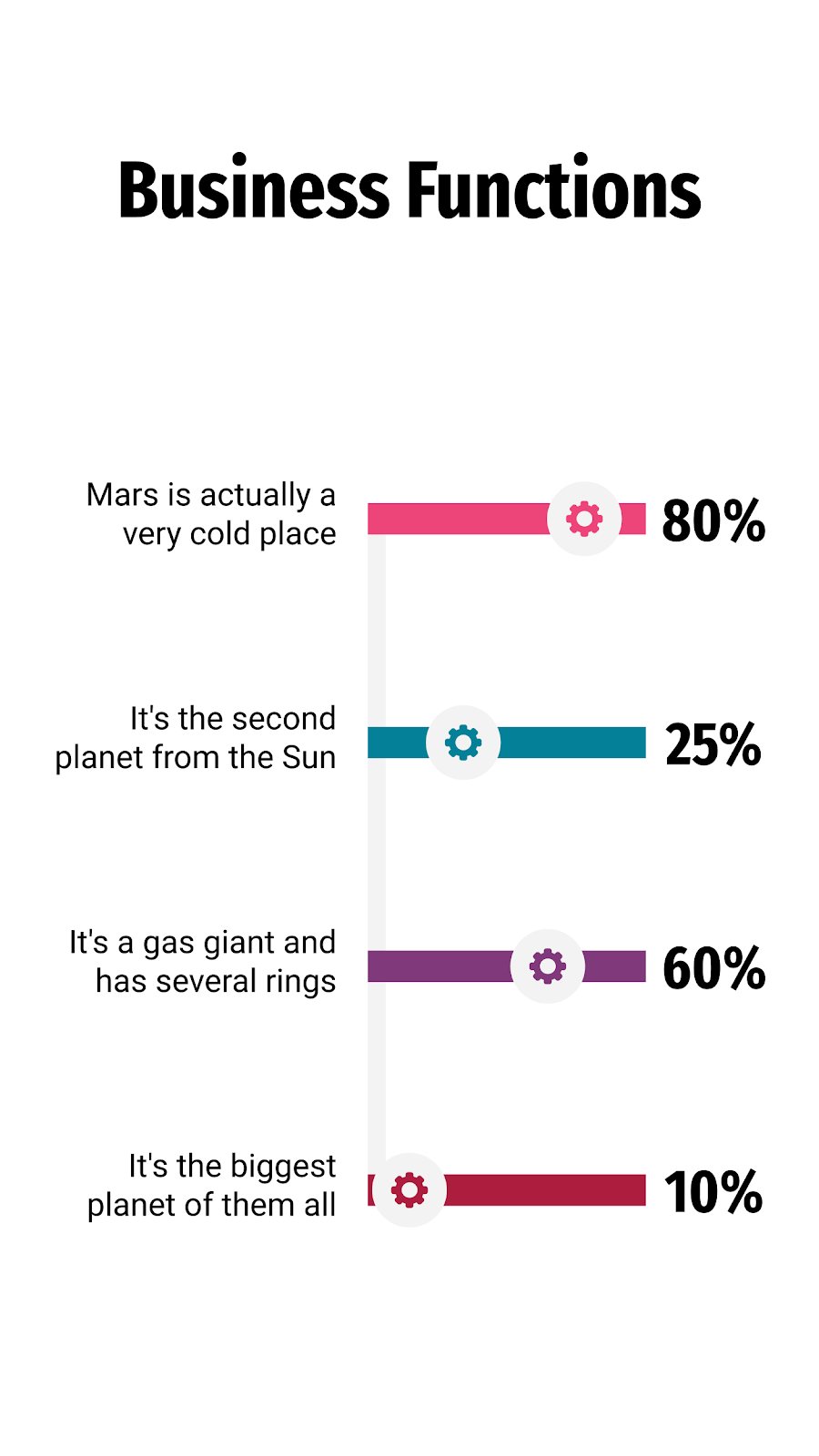 Business Functions

Mars is actually a very cold place

80%

It's the second planet from the Sun

25%

It's a gas giant and has several rings

60%

It's the biggest planet of them all

10%