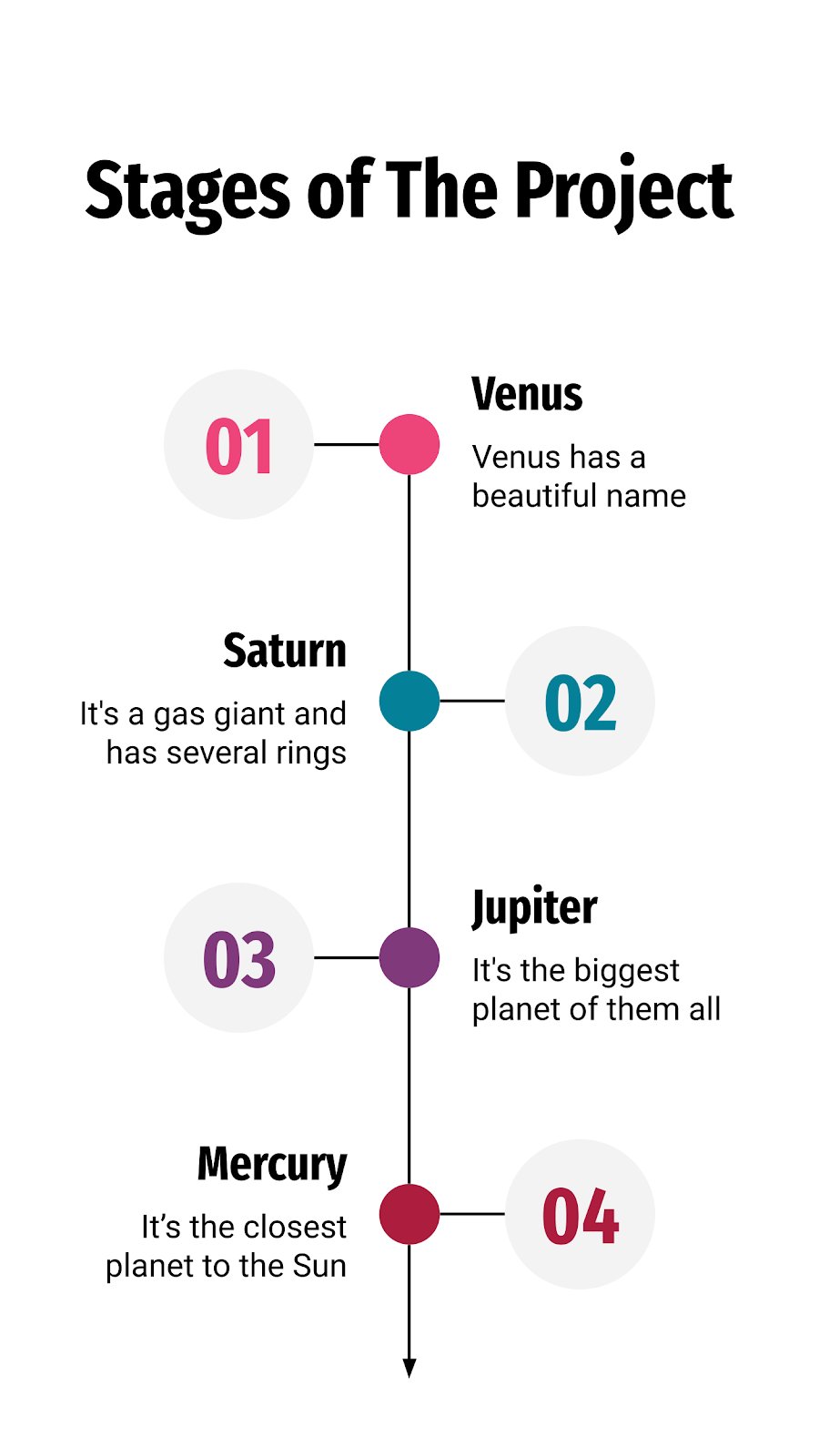 Stages of The Project

01

Venus

Venus has a beautiful name

Saturn

It's a gas giant and has several rings

02

03

Jupiter

It's the biggest planet of them all

Mercury

It’s the closest planet to the Sun

04